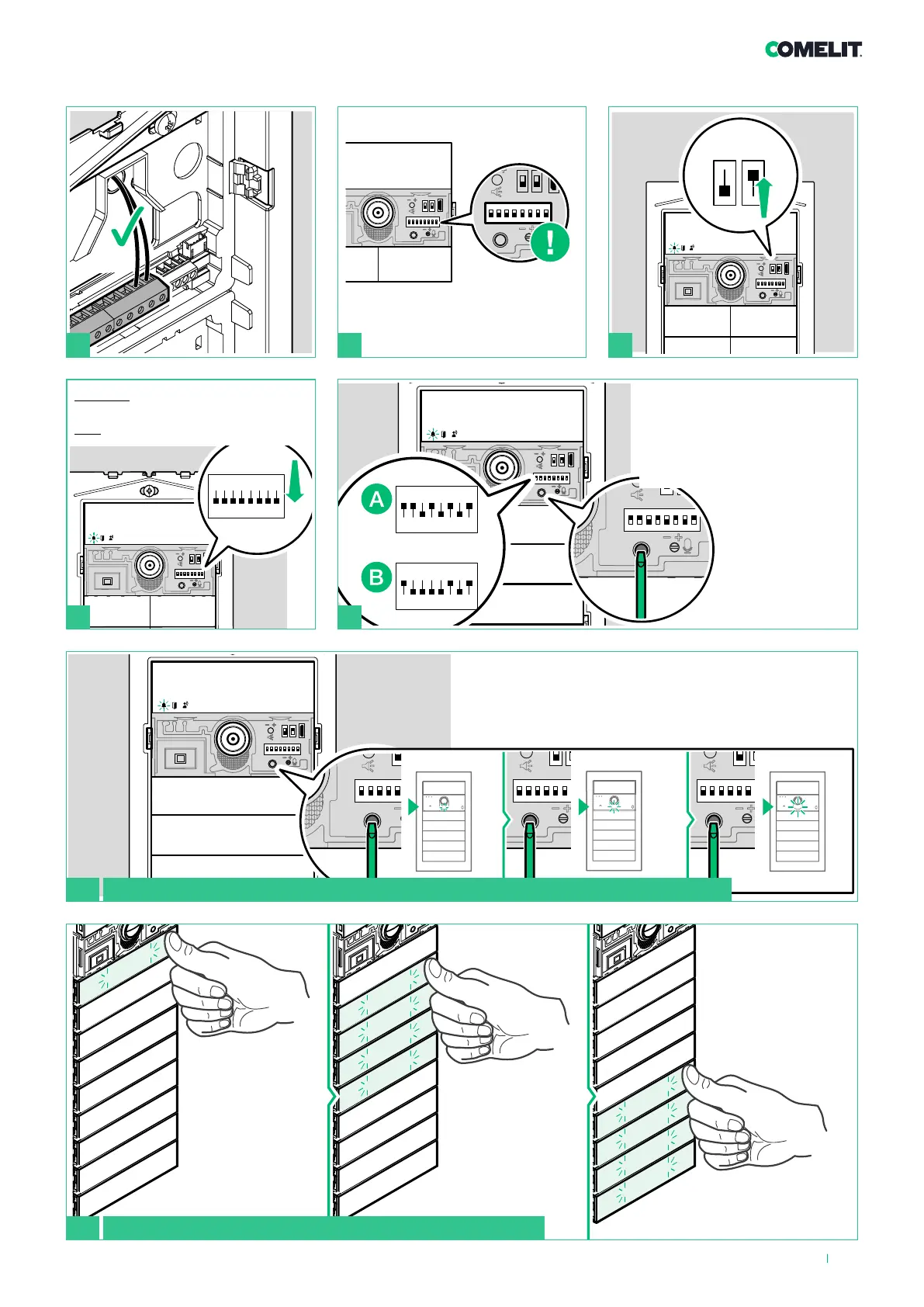 COMELIT

A

B