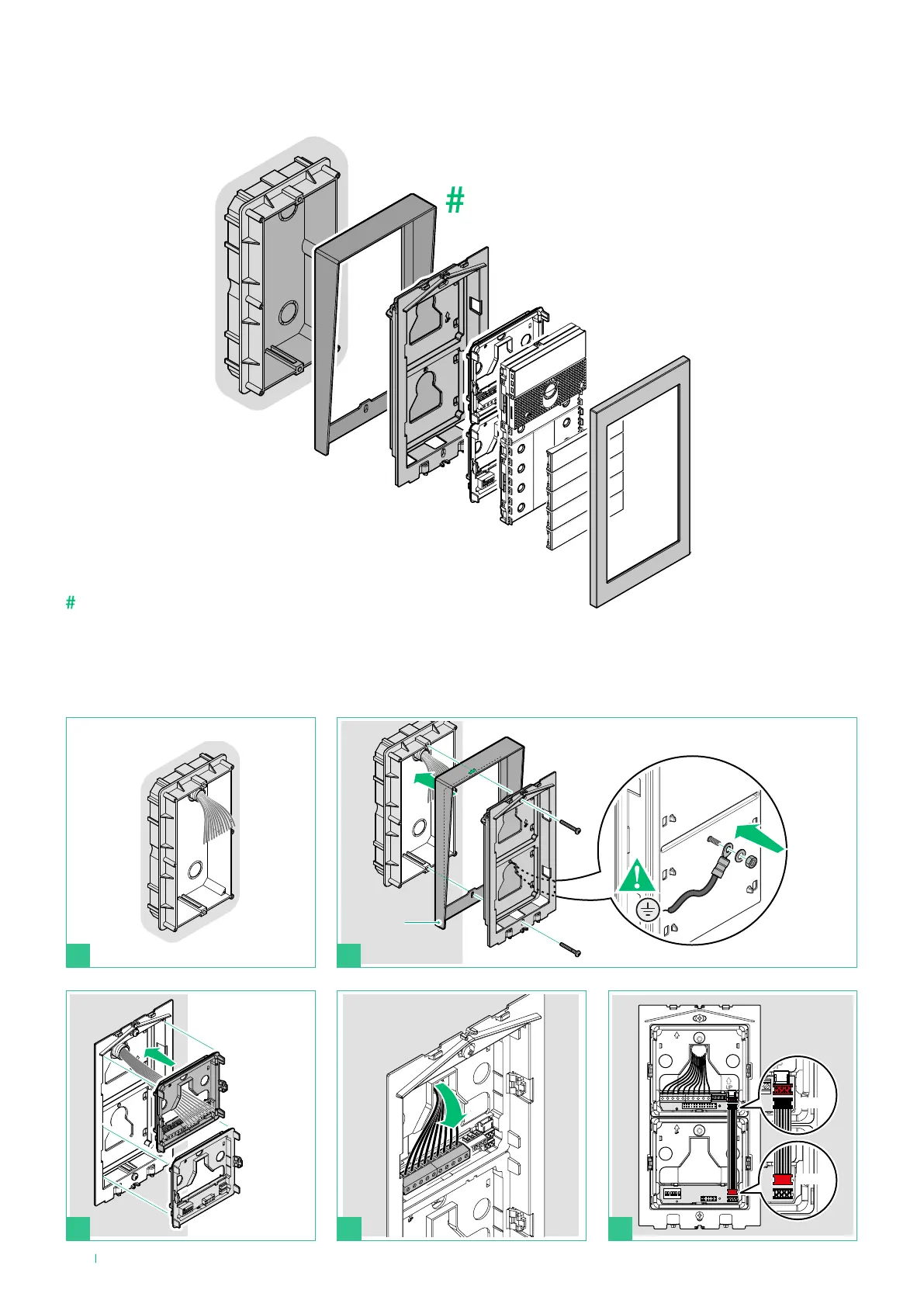 #

#