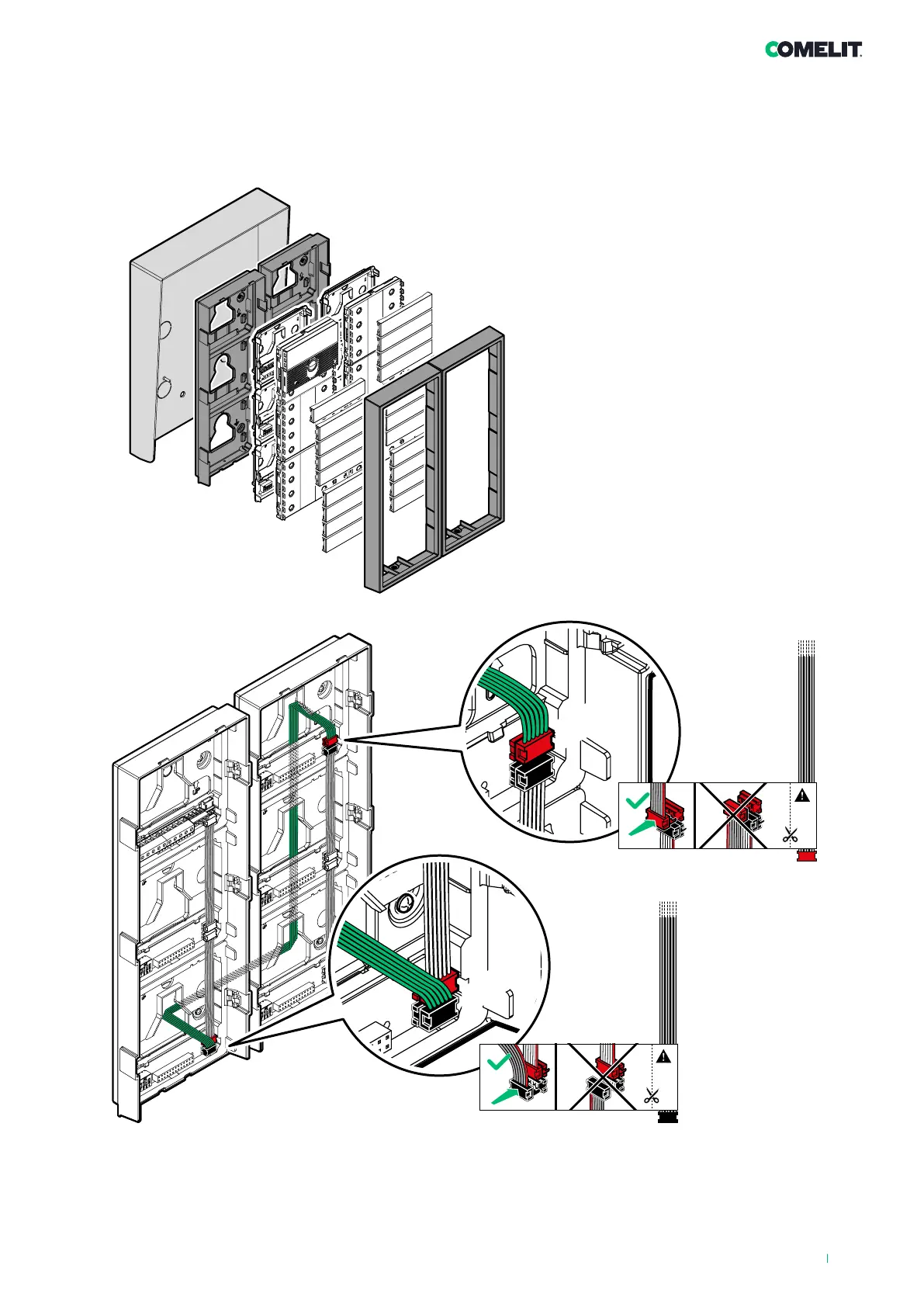 COMELIT