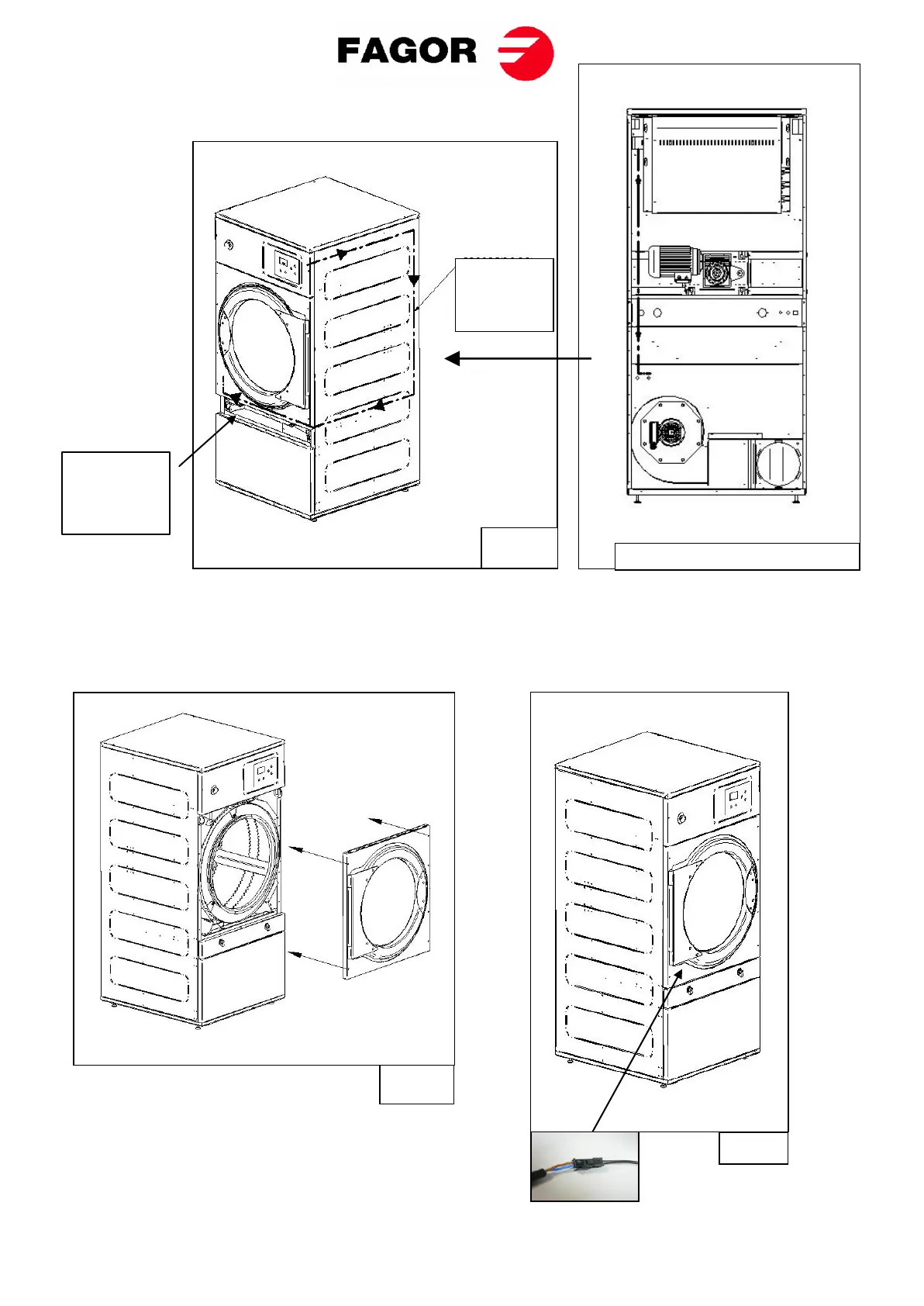 FAGOR