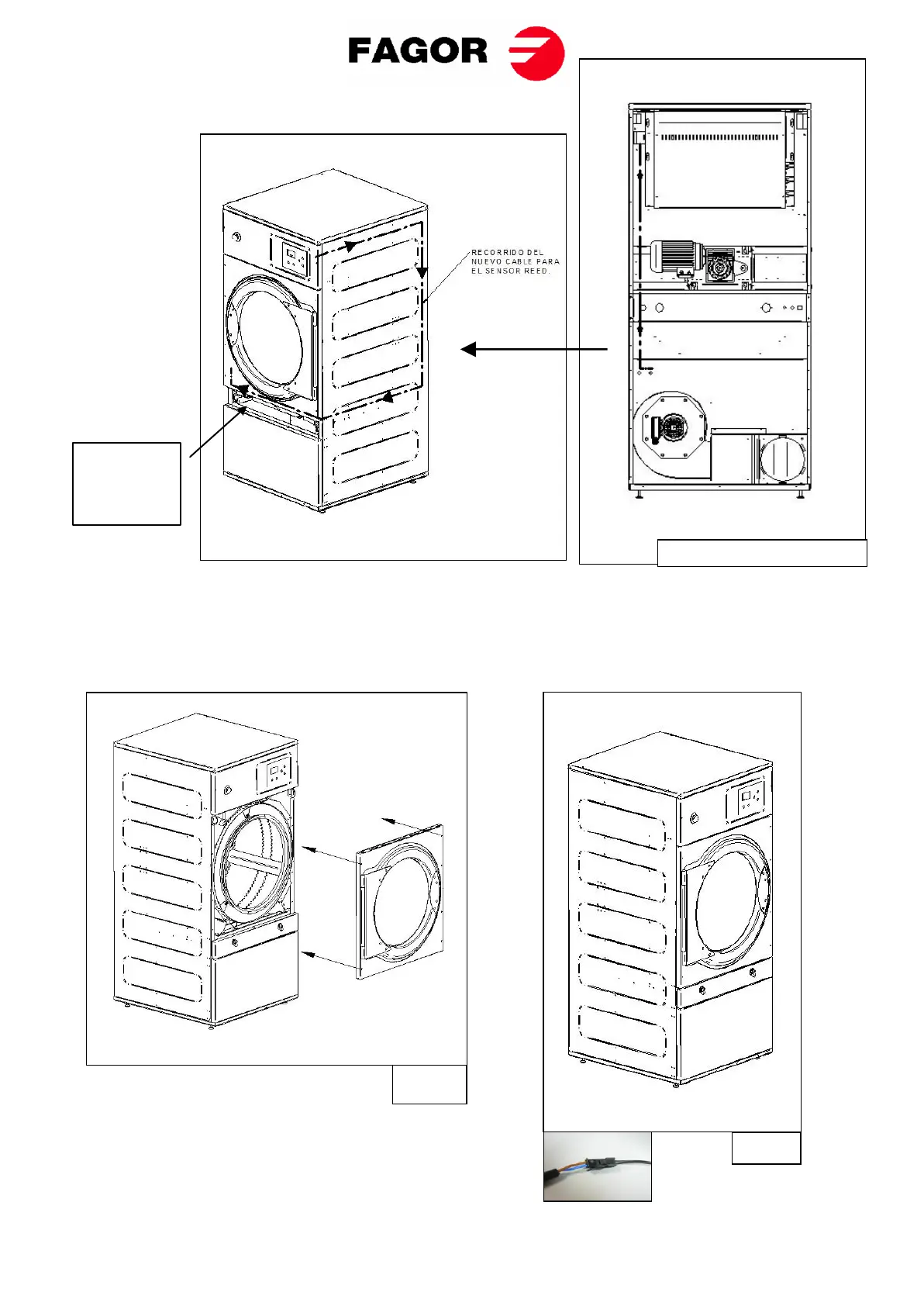 FAGOR

RECORRIDO DEL NUEVO CABLE PARA EL SENSOR REED.