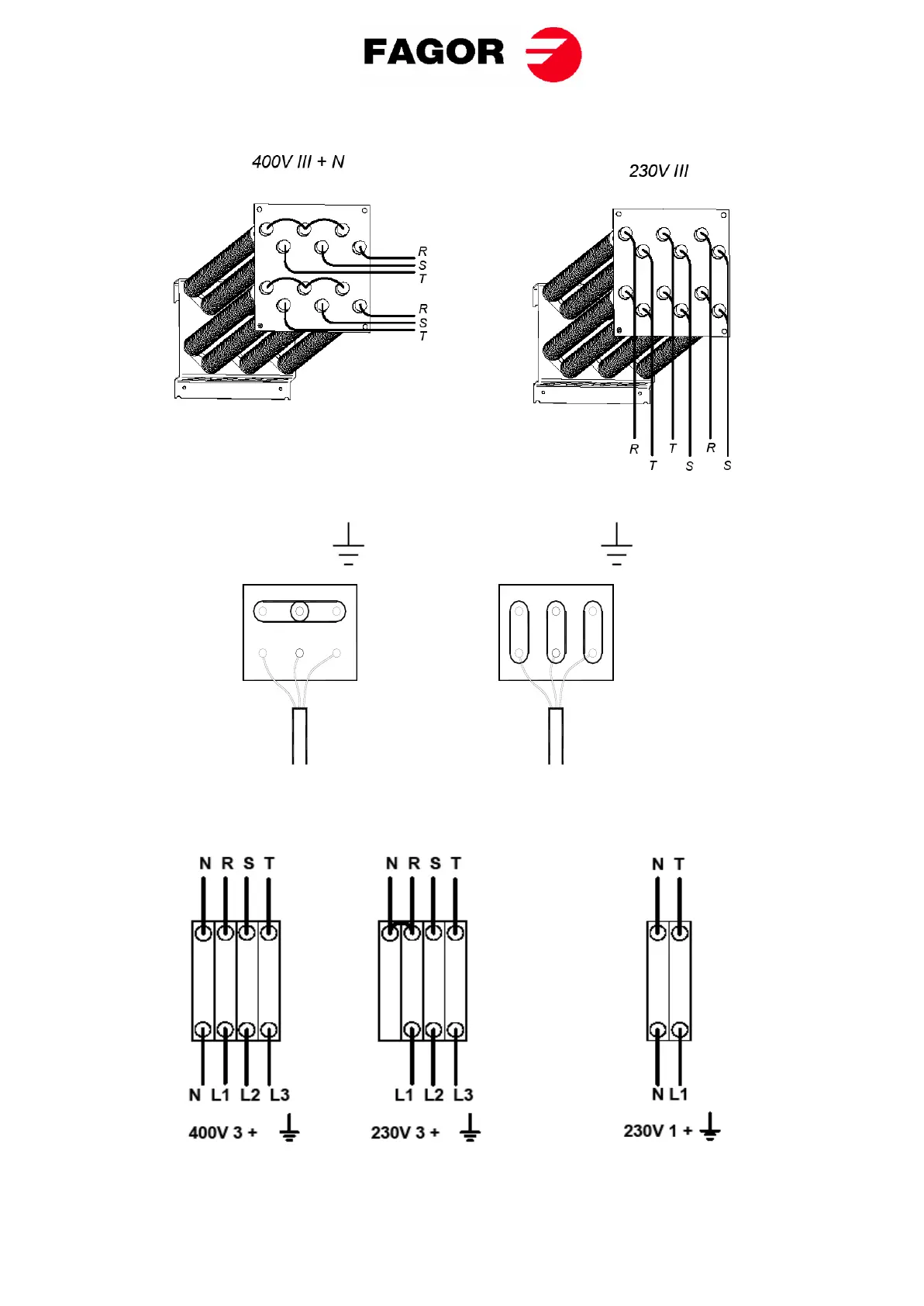 FAGOR

400V III + N

R
S
T
R
S
T

230V III

R T T S R S

N R S T

N L1 L2 L3

400V 3 +

N R S T

L1 L2 L3

230V 3 +

N T

N L1

230V 1 +