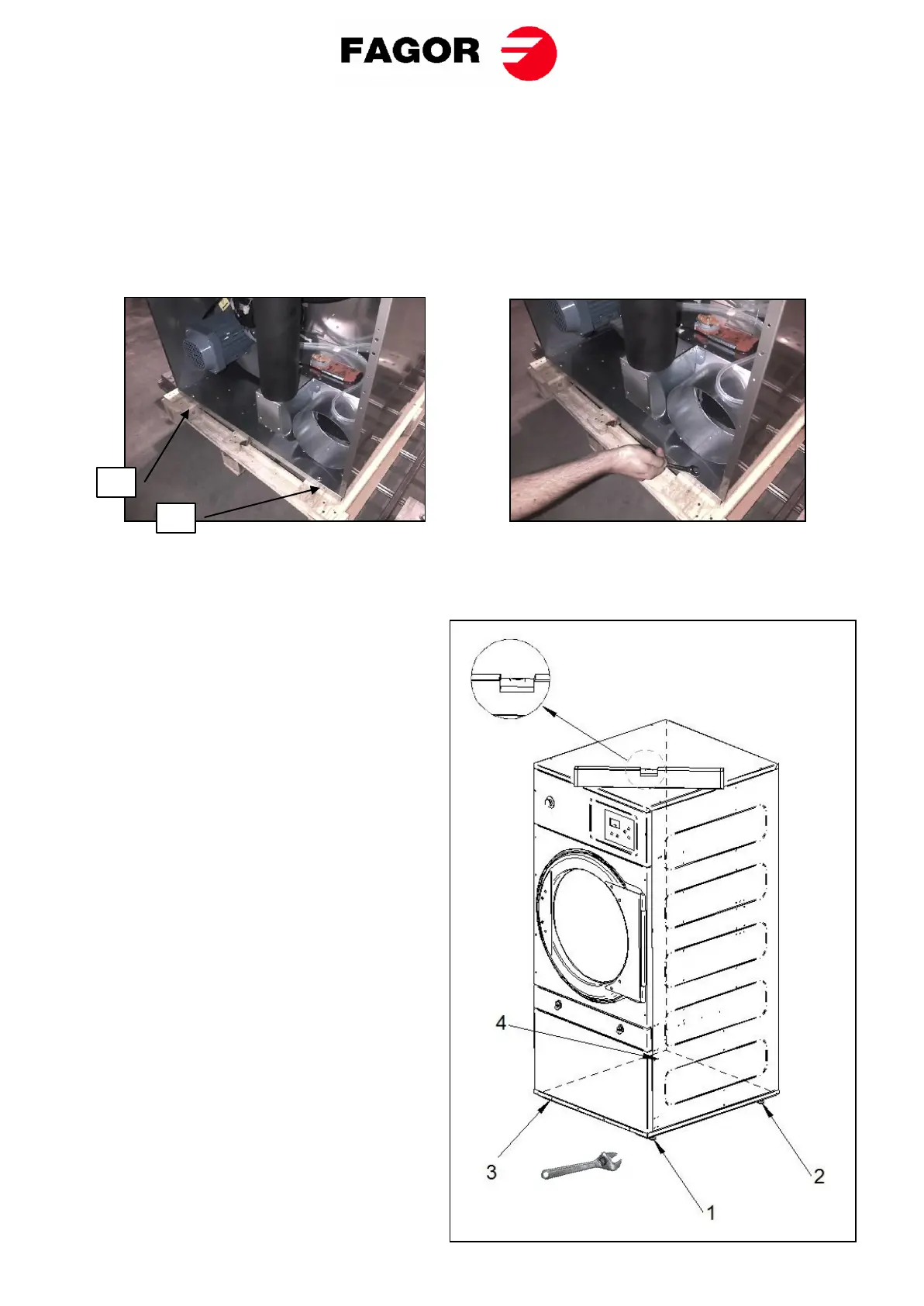 FAGOR

4

3

2

1