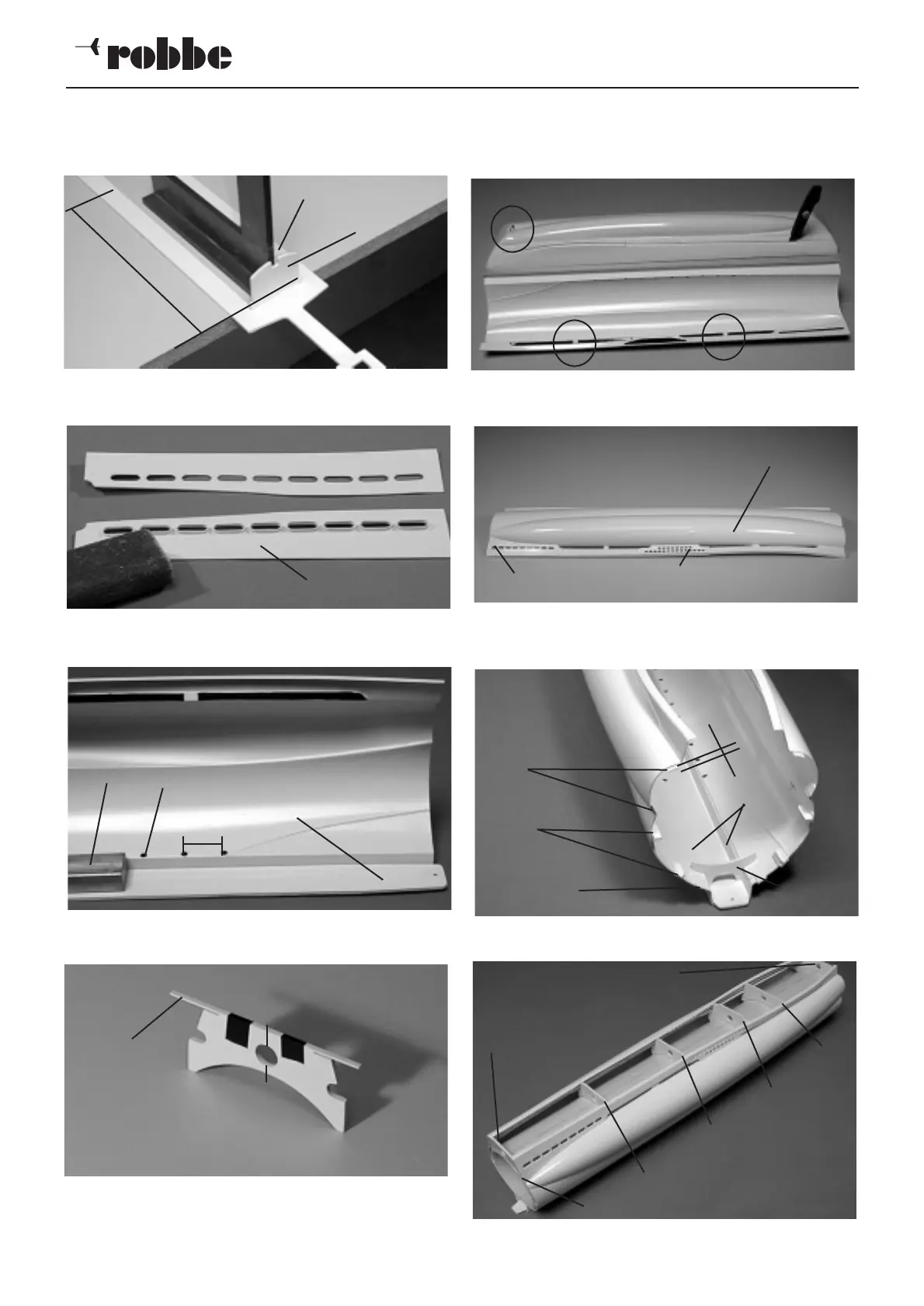 robbe