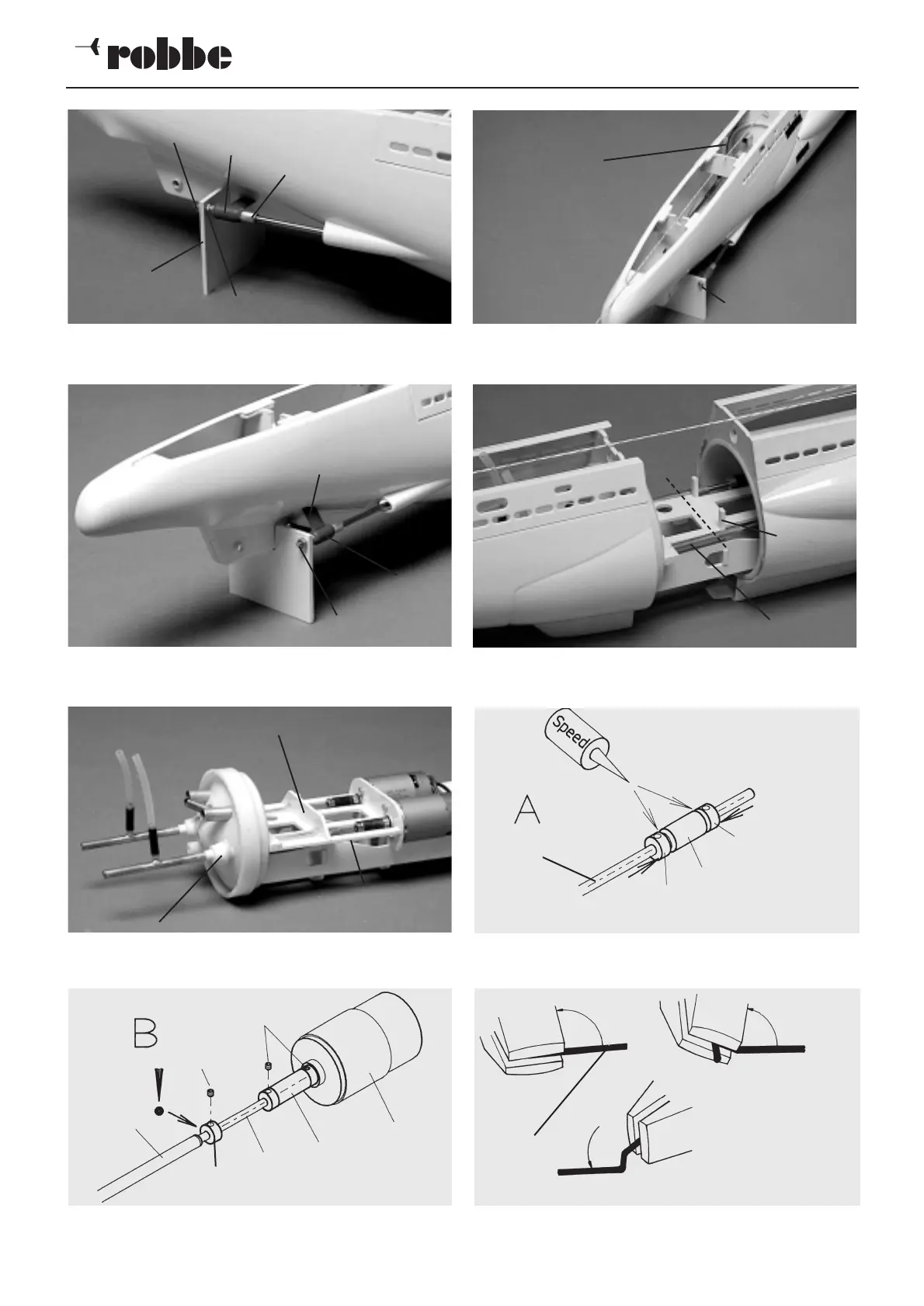 robbe

Speed

A

B