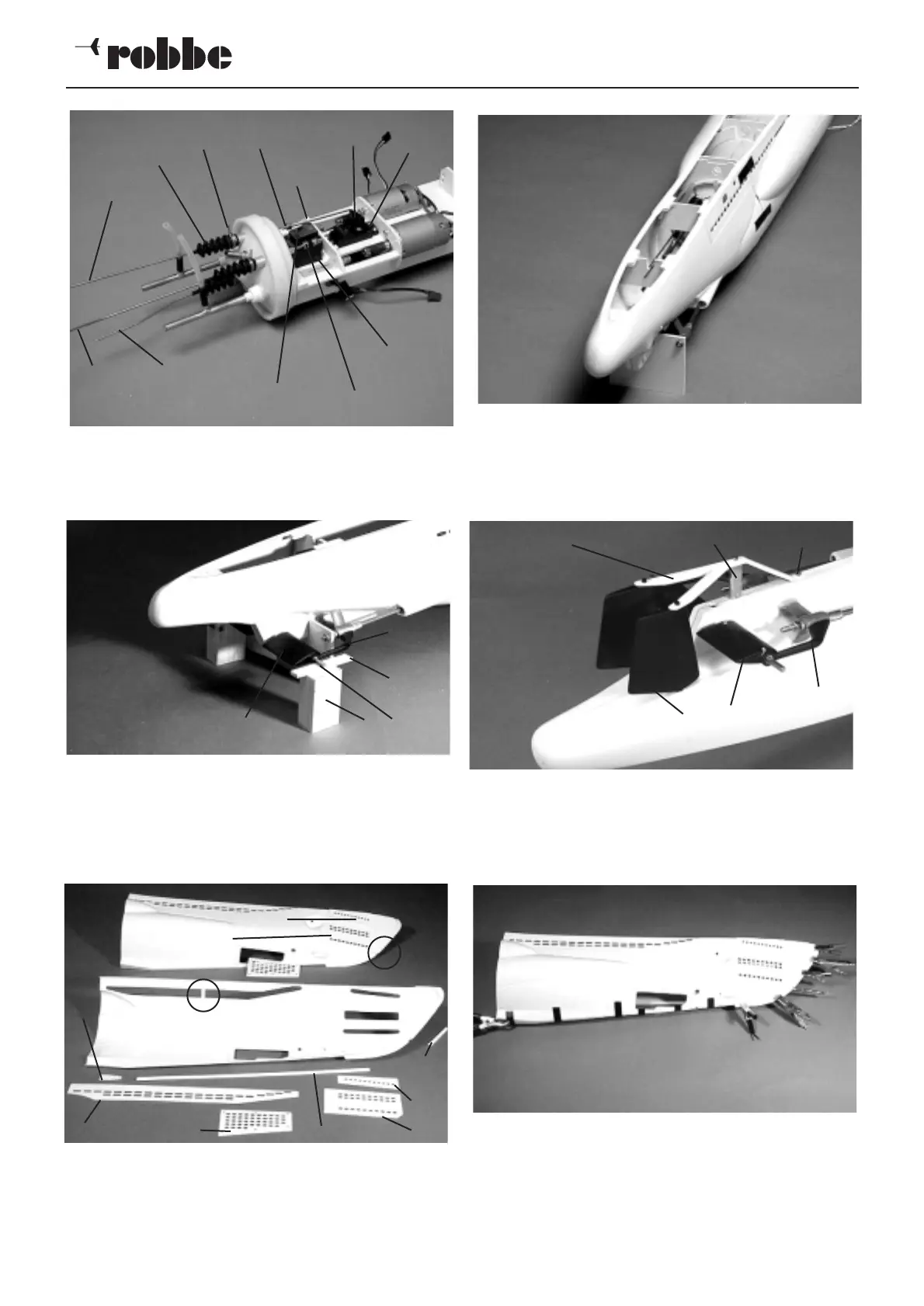 robbe