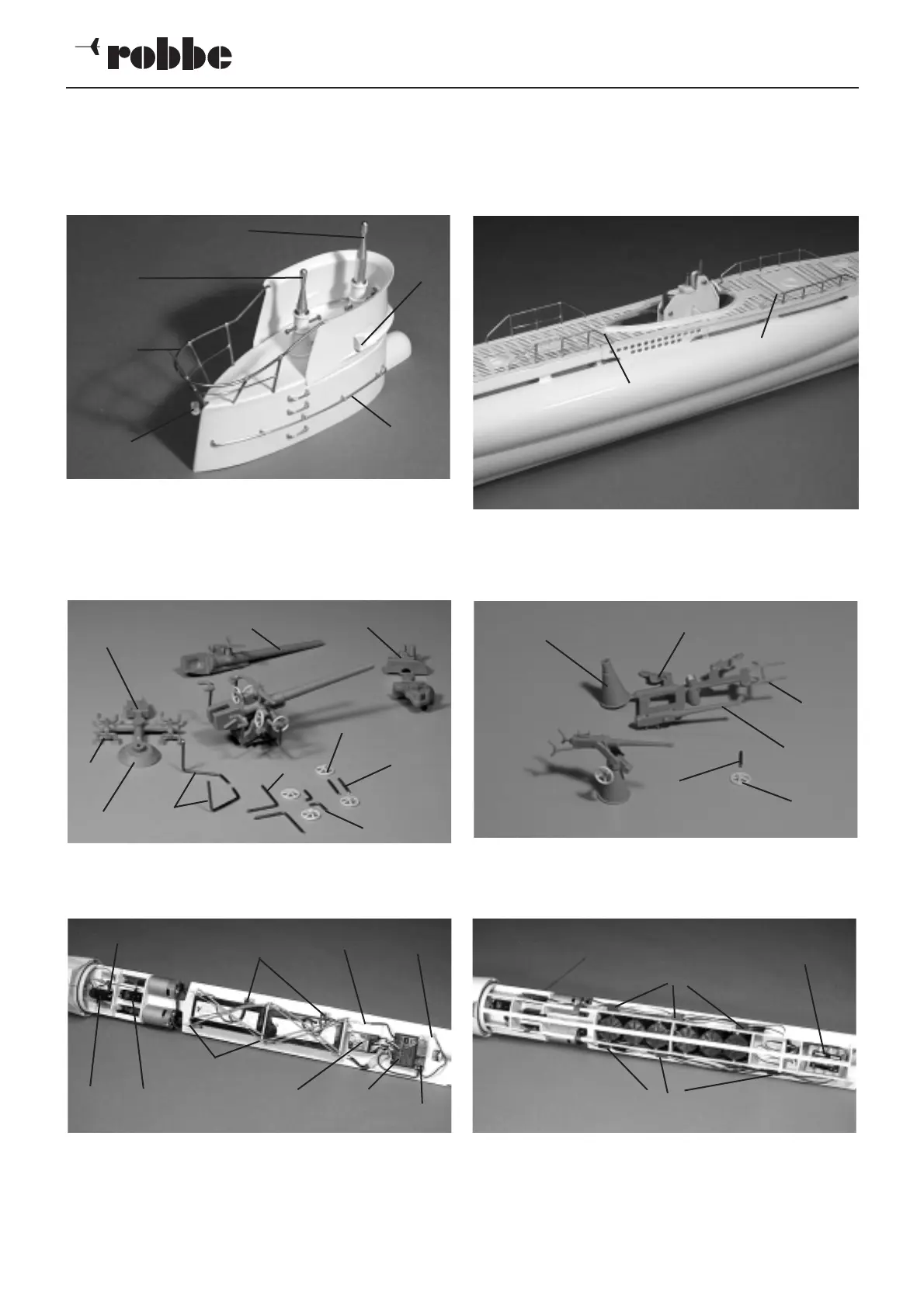 robbe