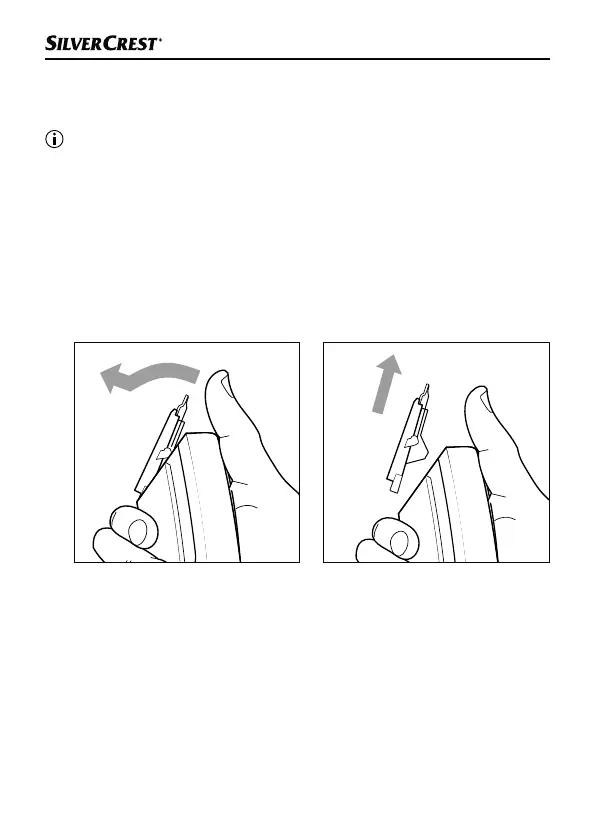 SILVERCREST®