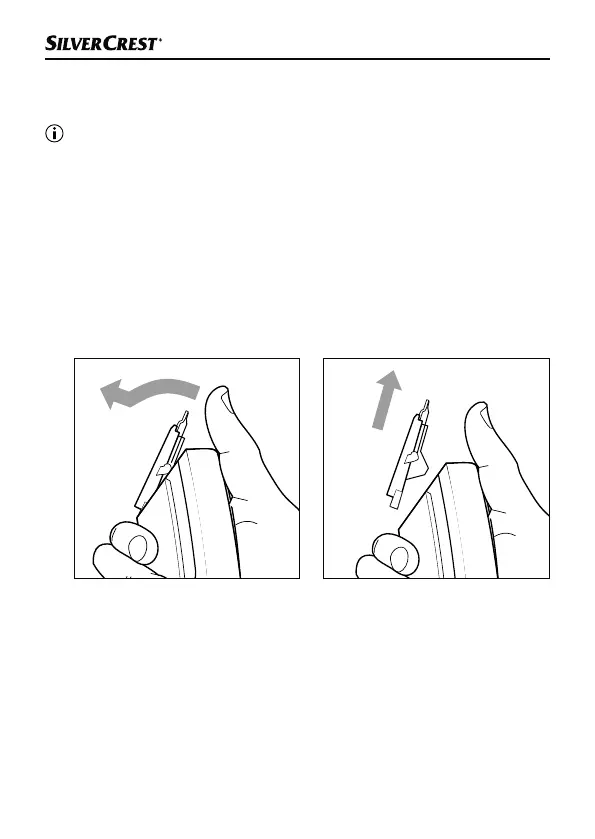 SILVERCREST®