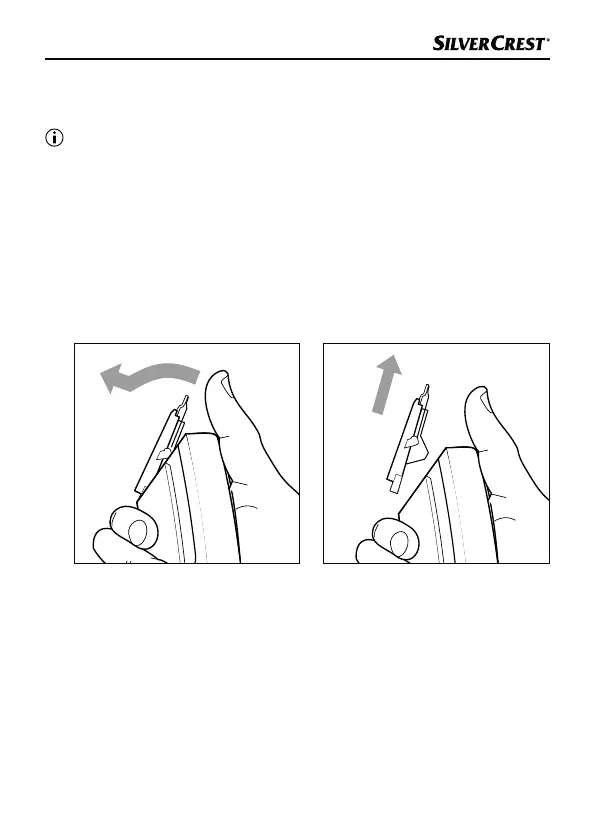 SILVERCREST®