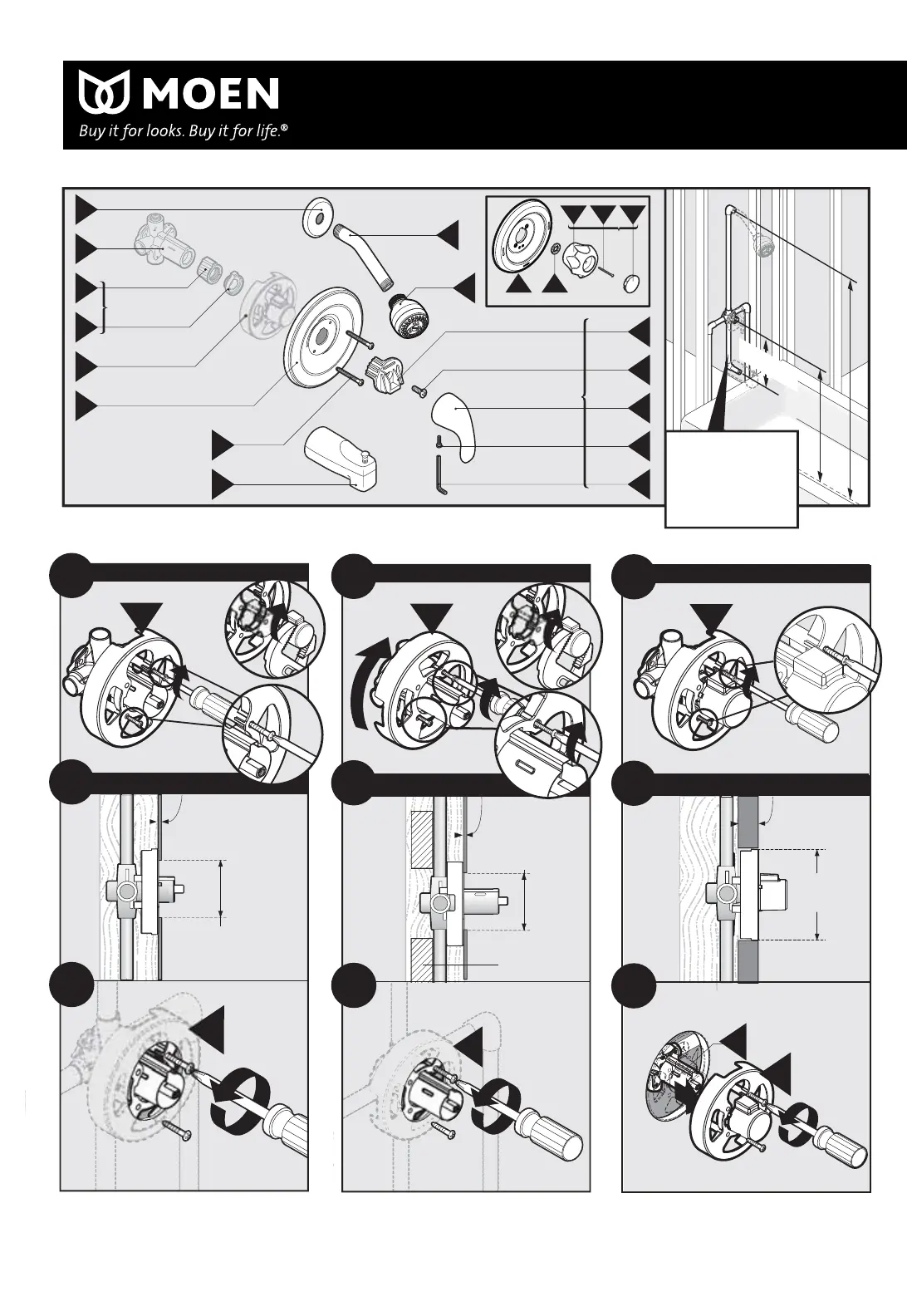 MOEN
Buy it for looks. Buy it for life.®