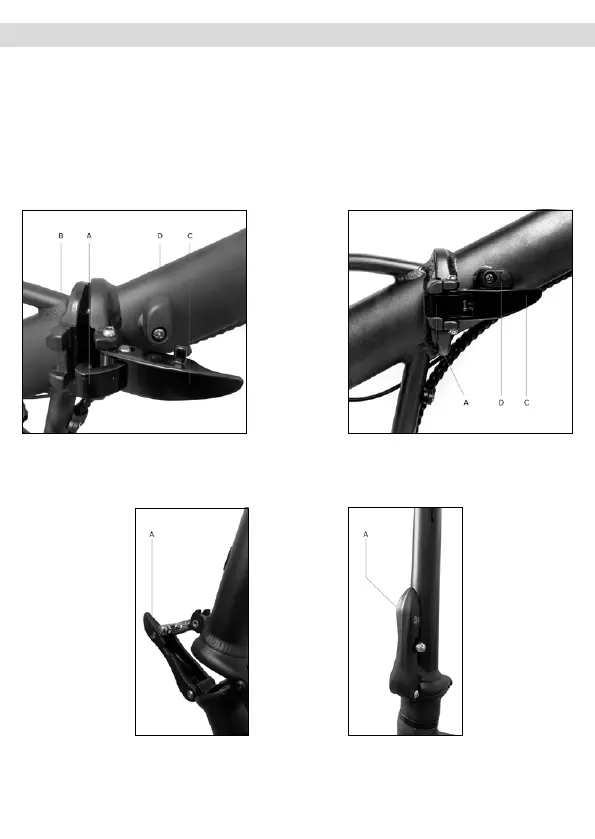 B A D C

A D C

A

A