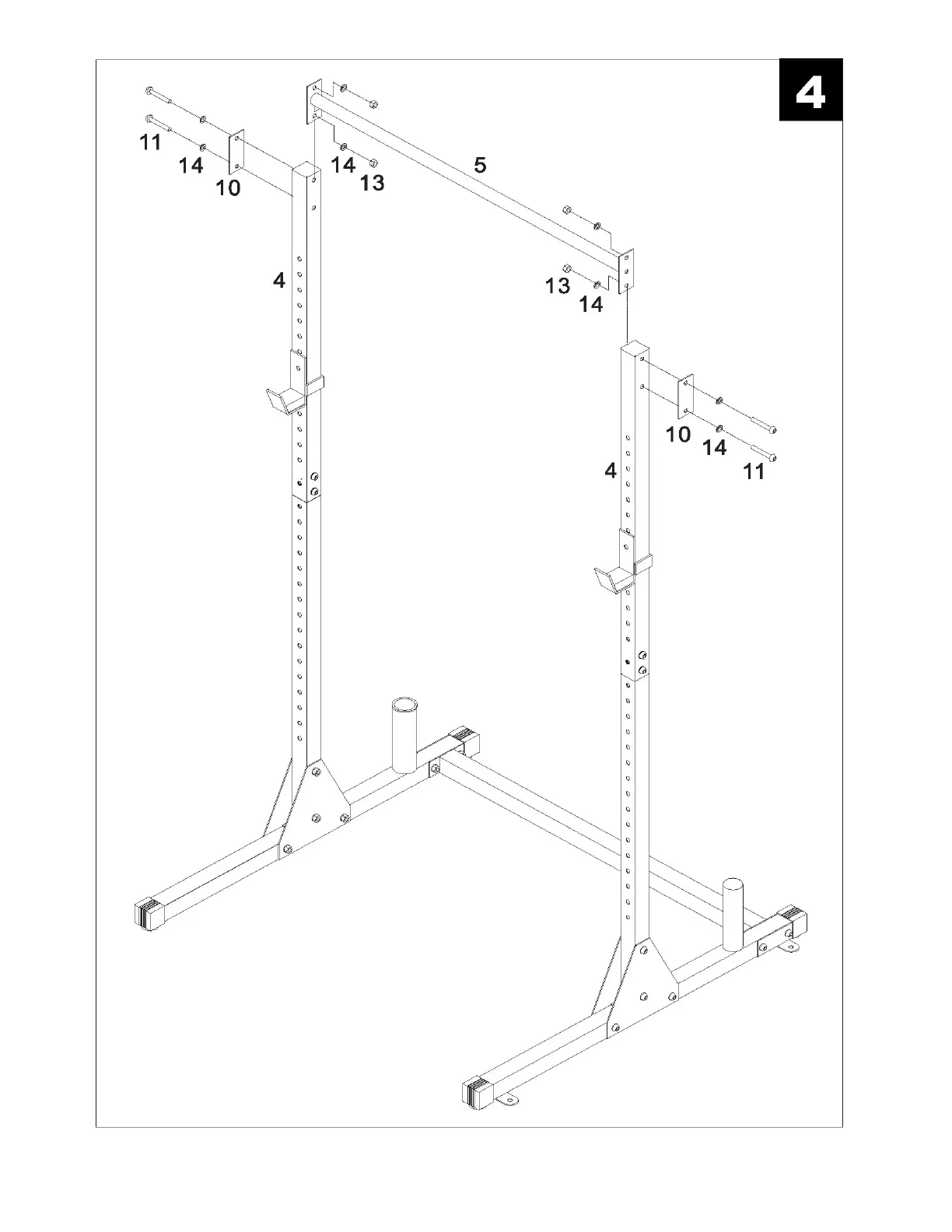 4

11
14
10
14
13
5
4
13
14
10
14
11
4