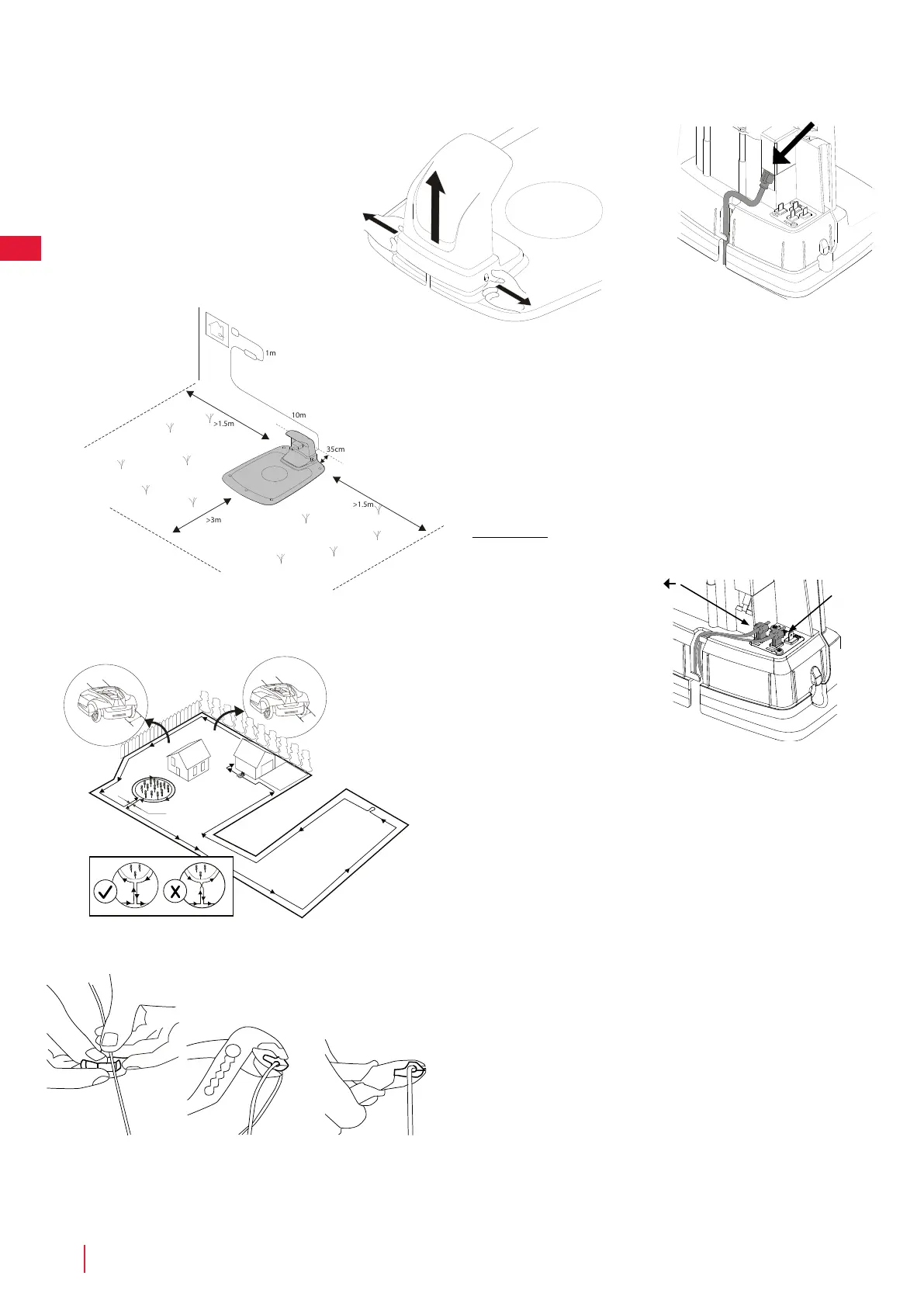 1m

10m

>1.5m

35cm

>1.5m

>3m