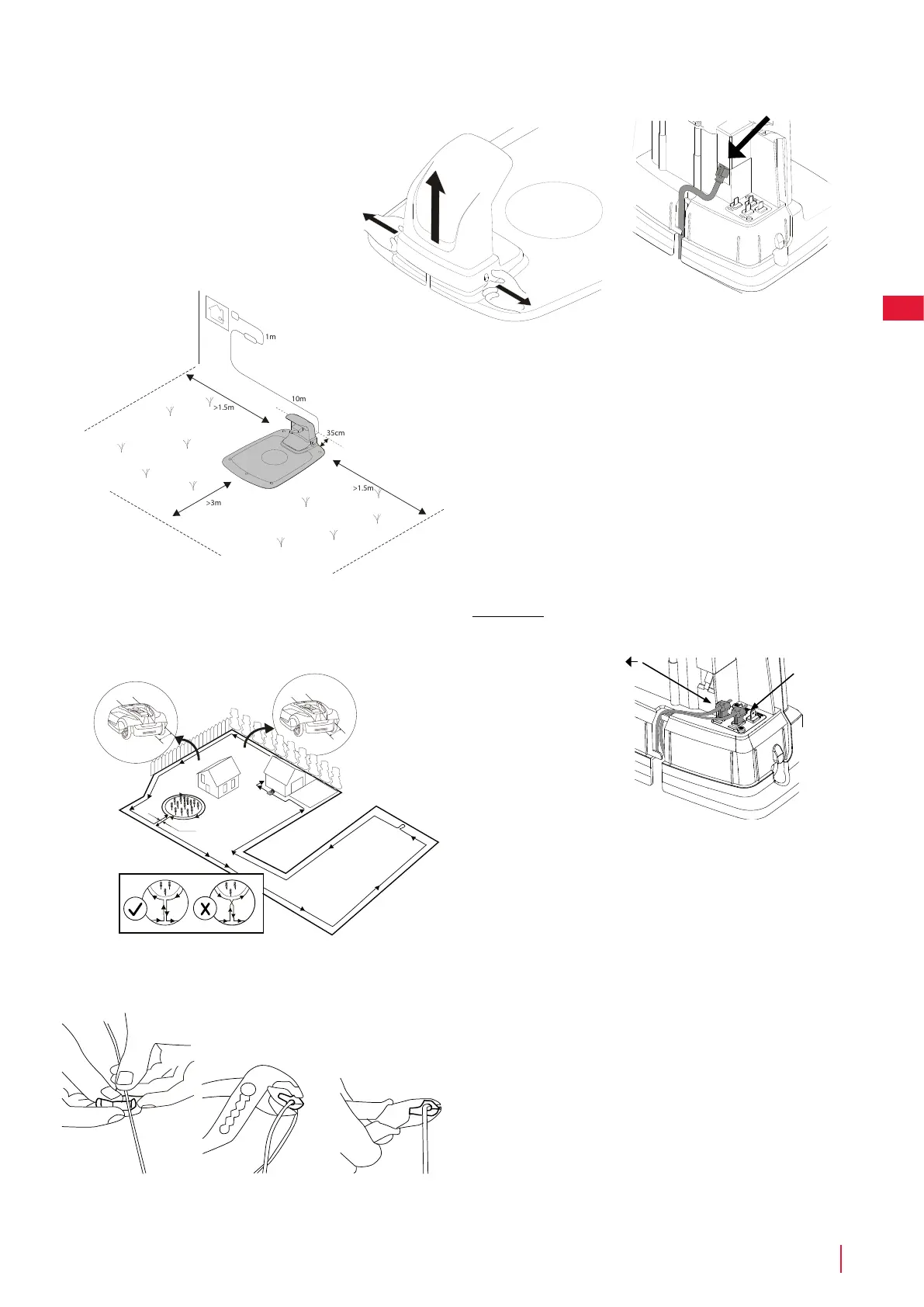 1m

10m

>1.5m

35cm

>1.5m

>3m