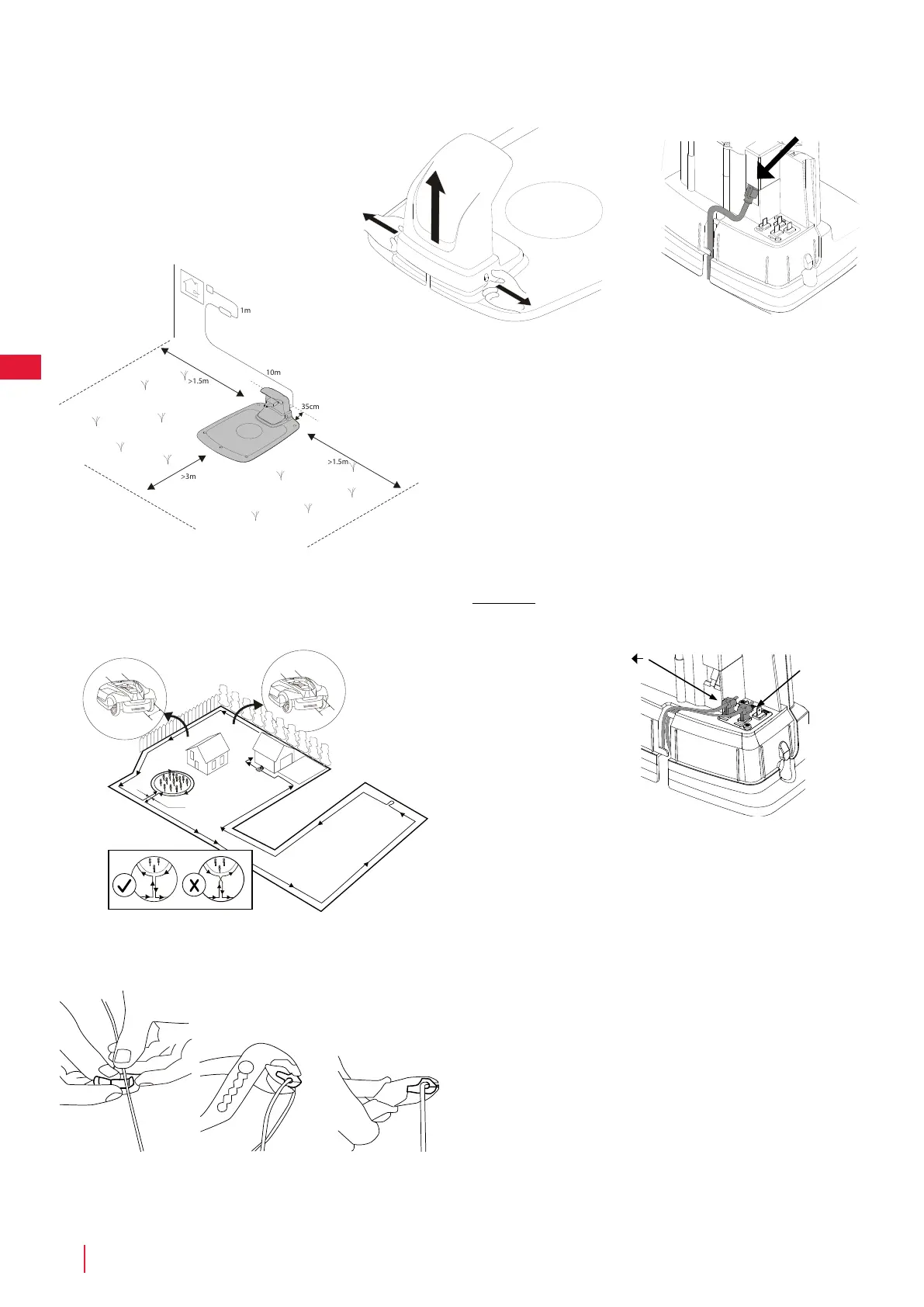 1m

10m

>1.5m

35cm

>1.5m

>3m