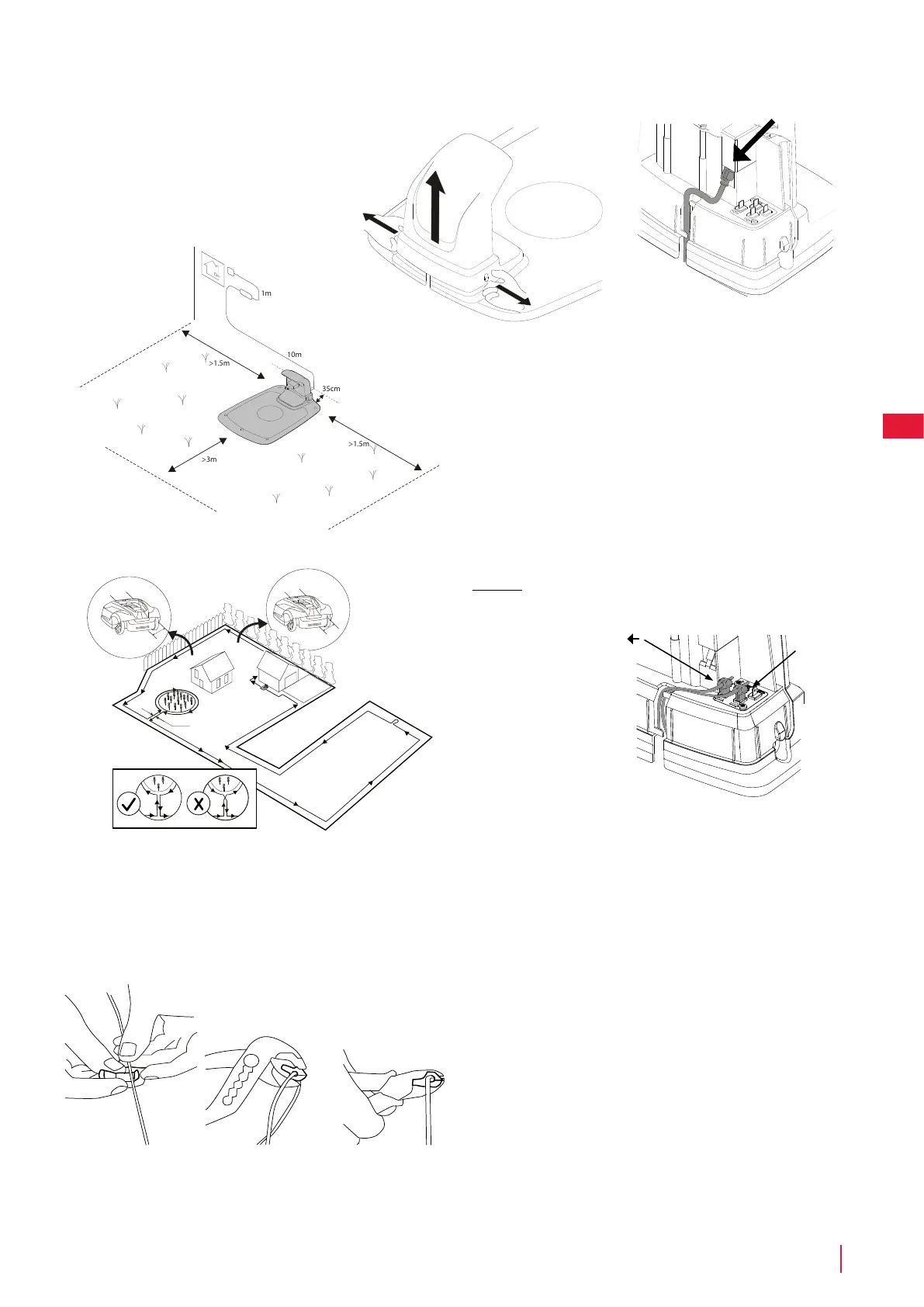 1m

10m

>1.5m

35cm

>1.5m

>3m