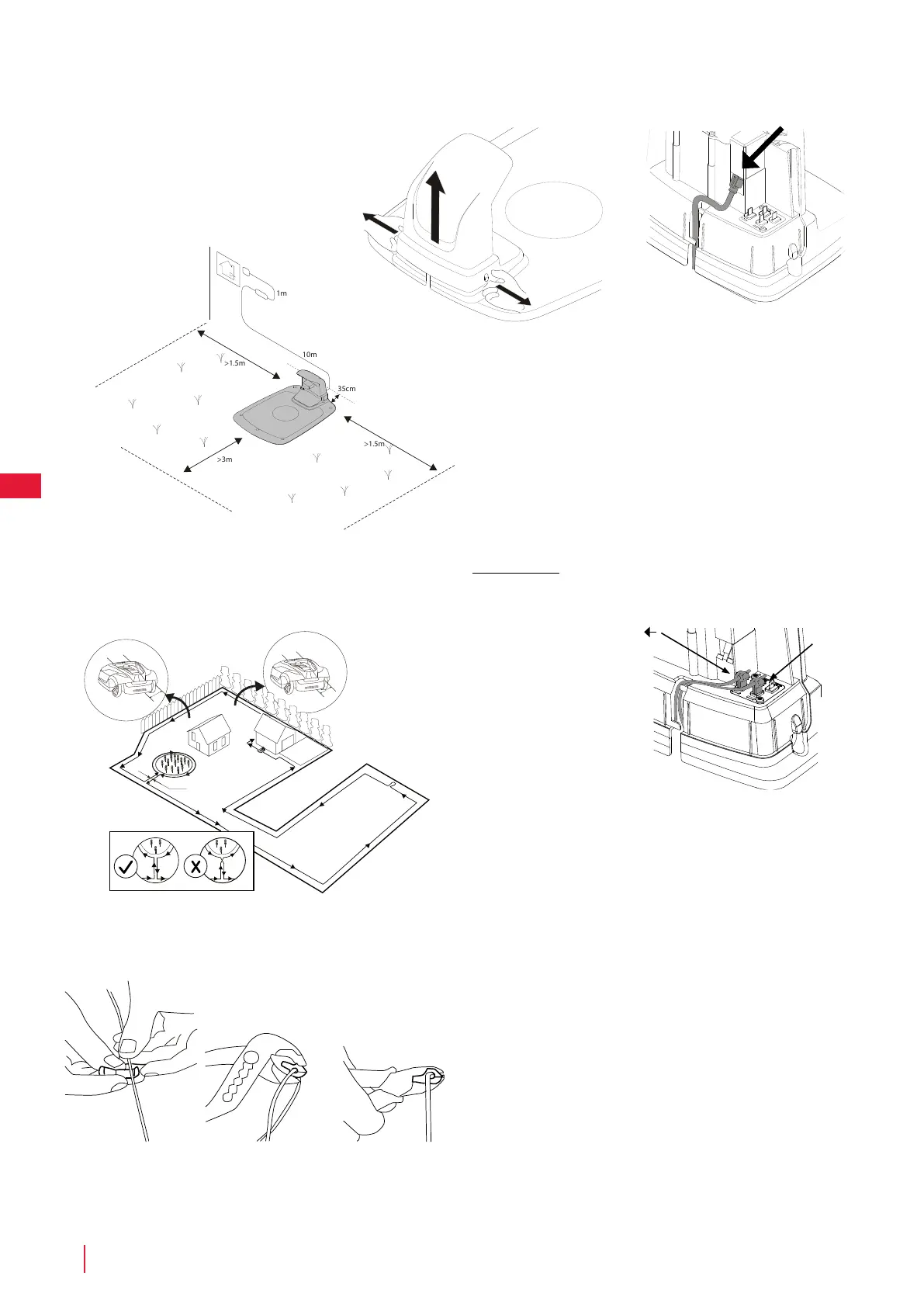 1m

10m

>1.5m

35cm

>1.5m

>3m