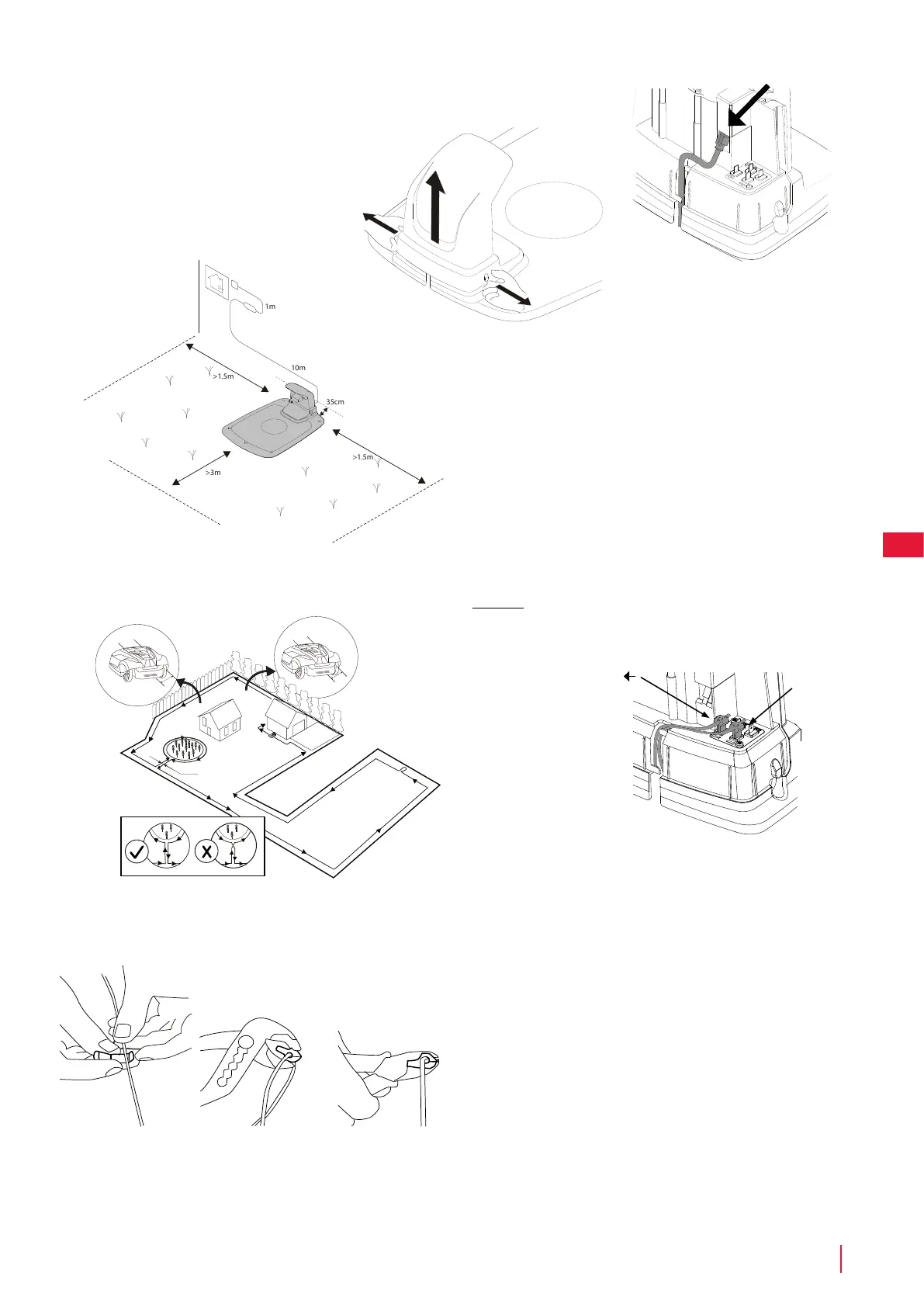 1m

10m

>1.5m

35cm

>1.5m

>3m