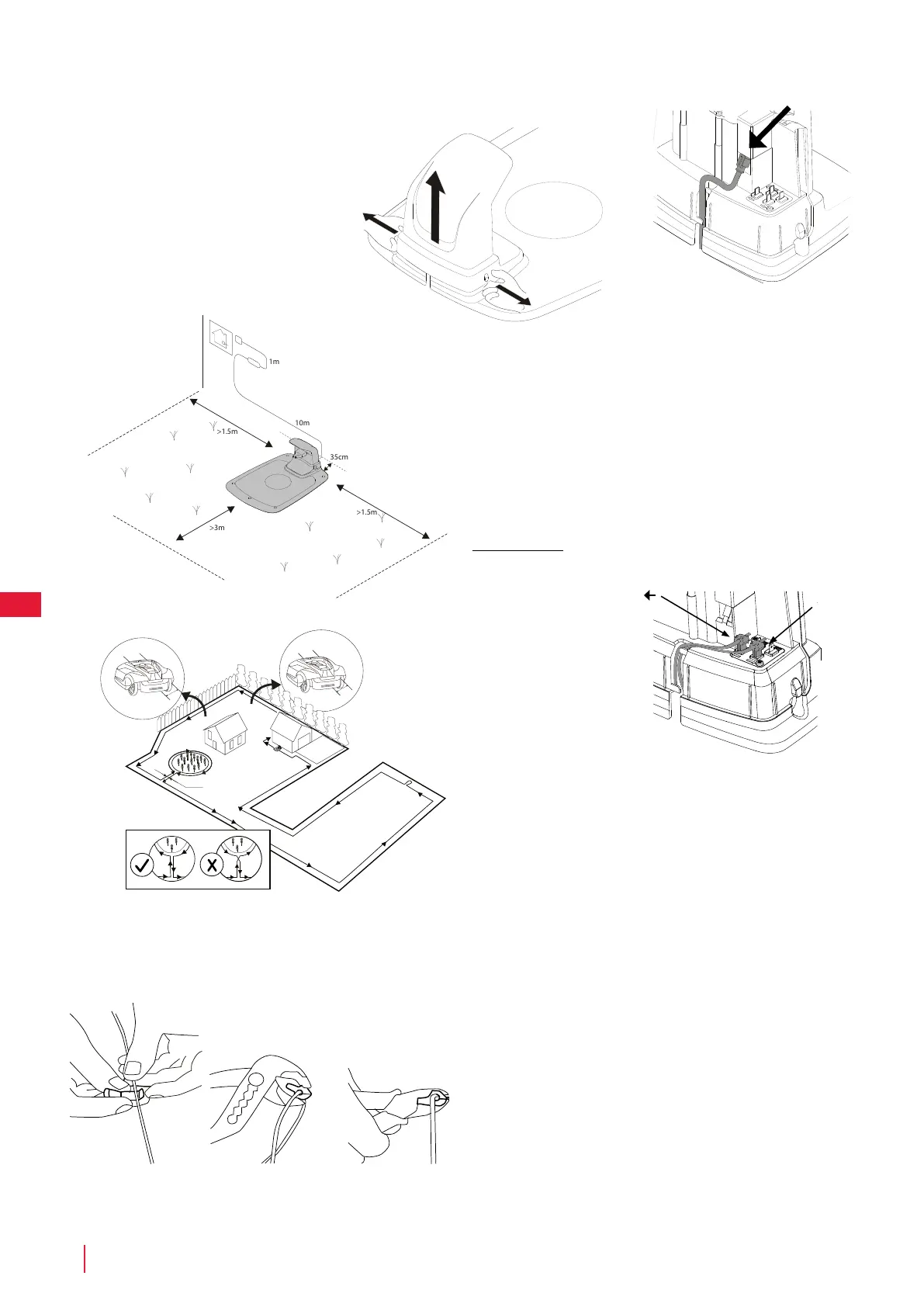 1m

10m

>1.5m

35cm

>1.5m

>3m