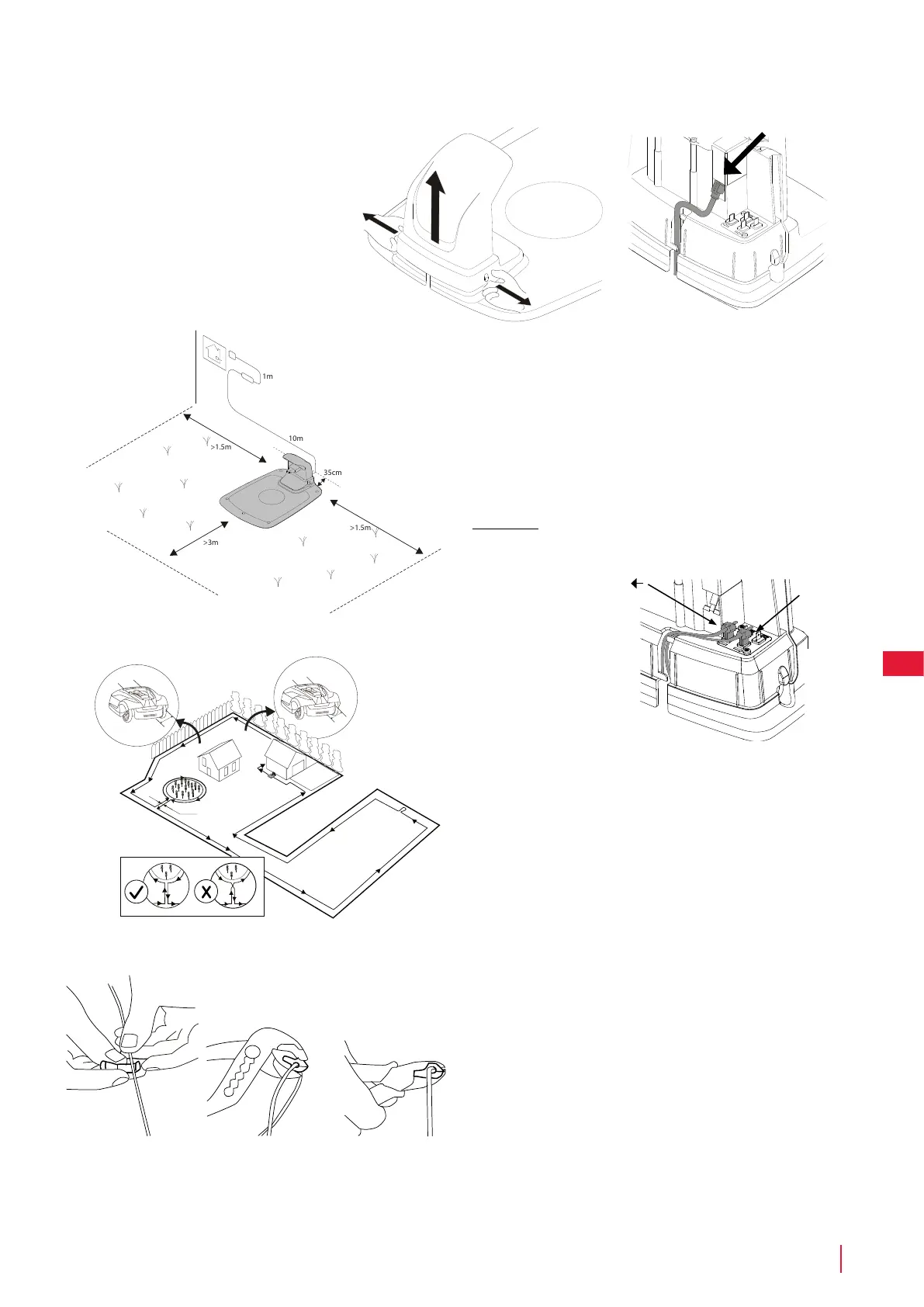 1m

10m

>1.5m

35cm

>1.5m

>3m