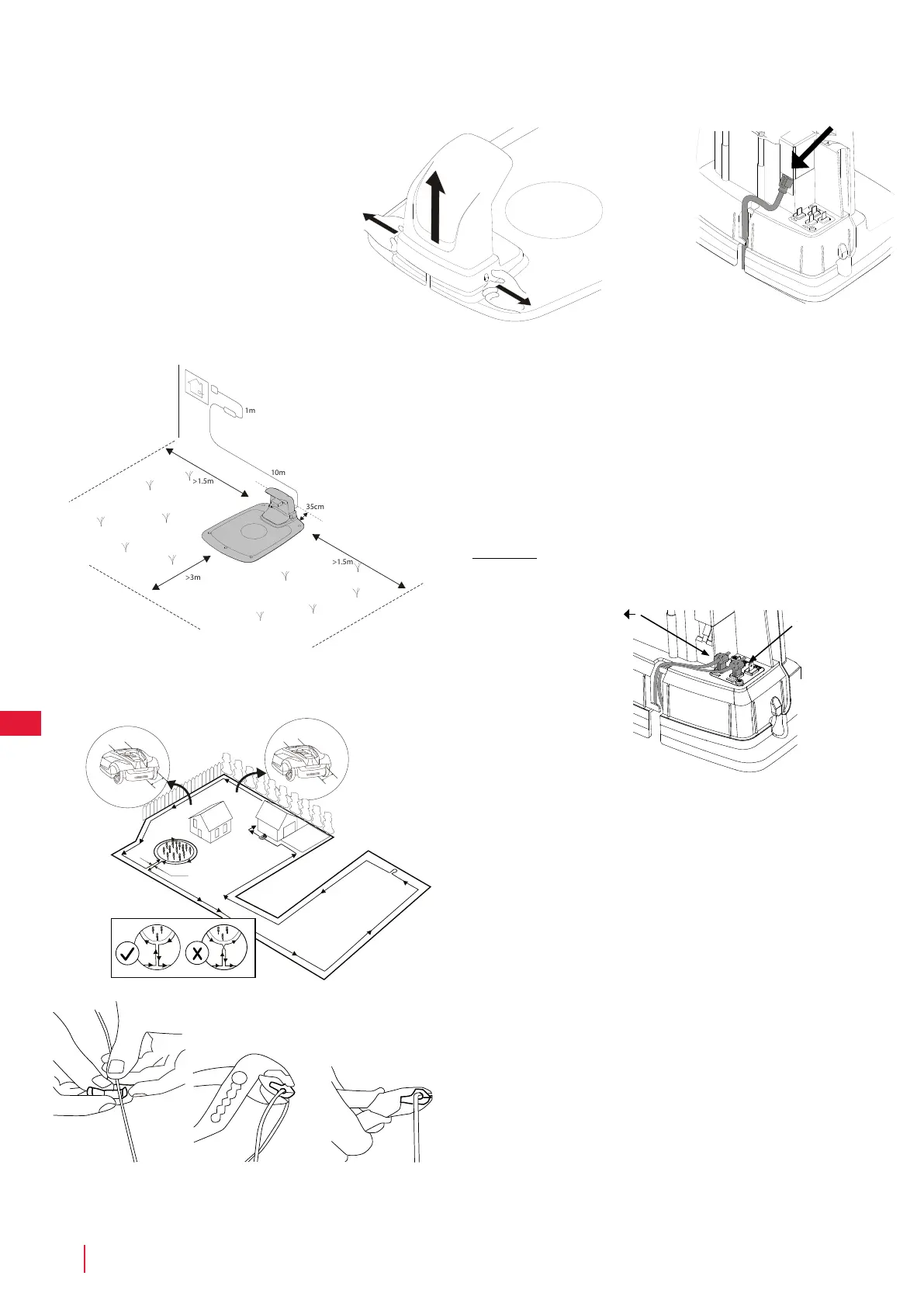 1m

10m

>1.5m

35cm

>1.5m

>3m