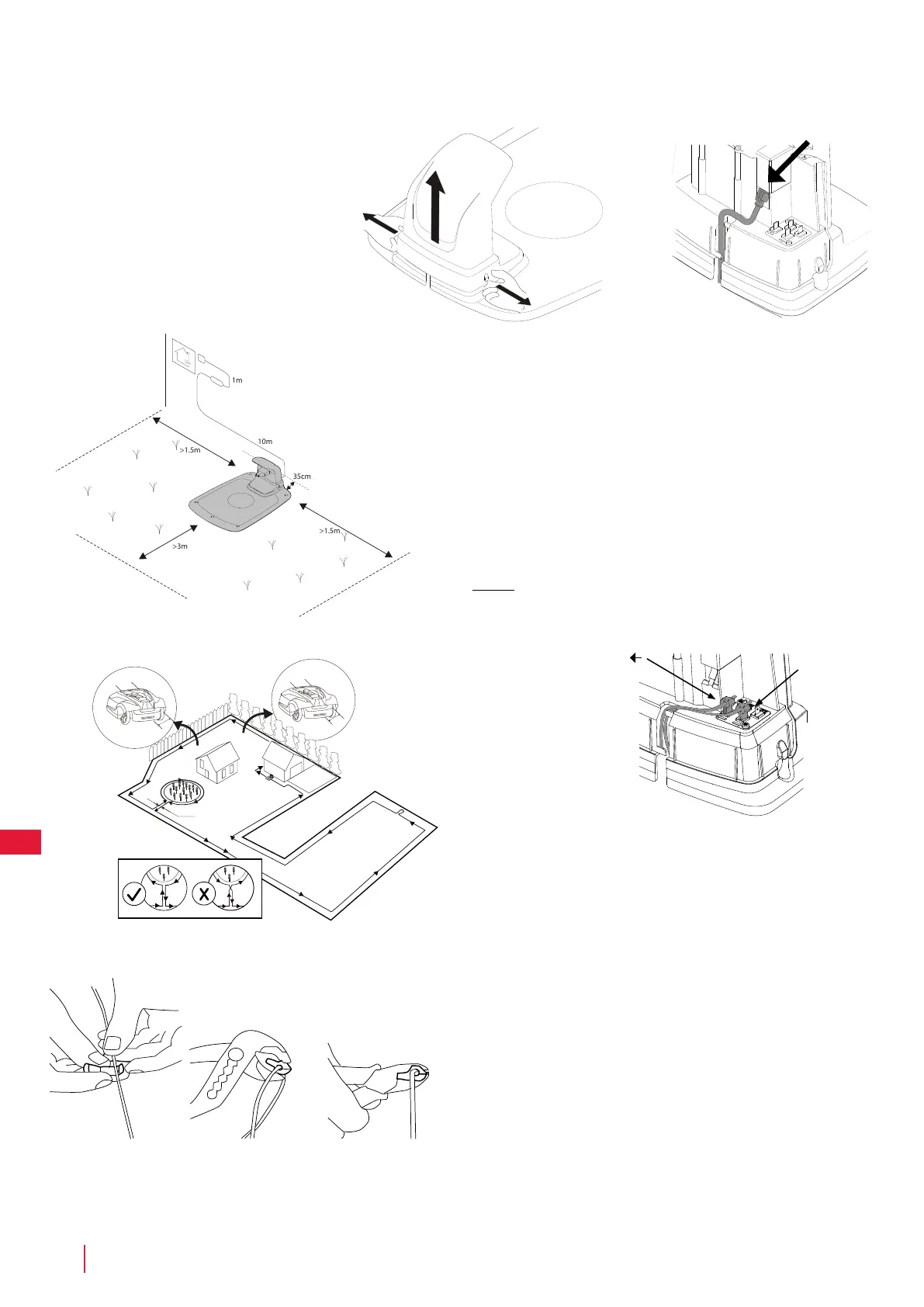 1m

10m

>1.5m

35cm

>1.5m

>3m