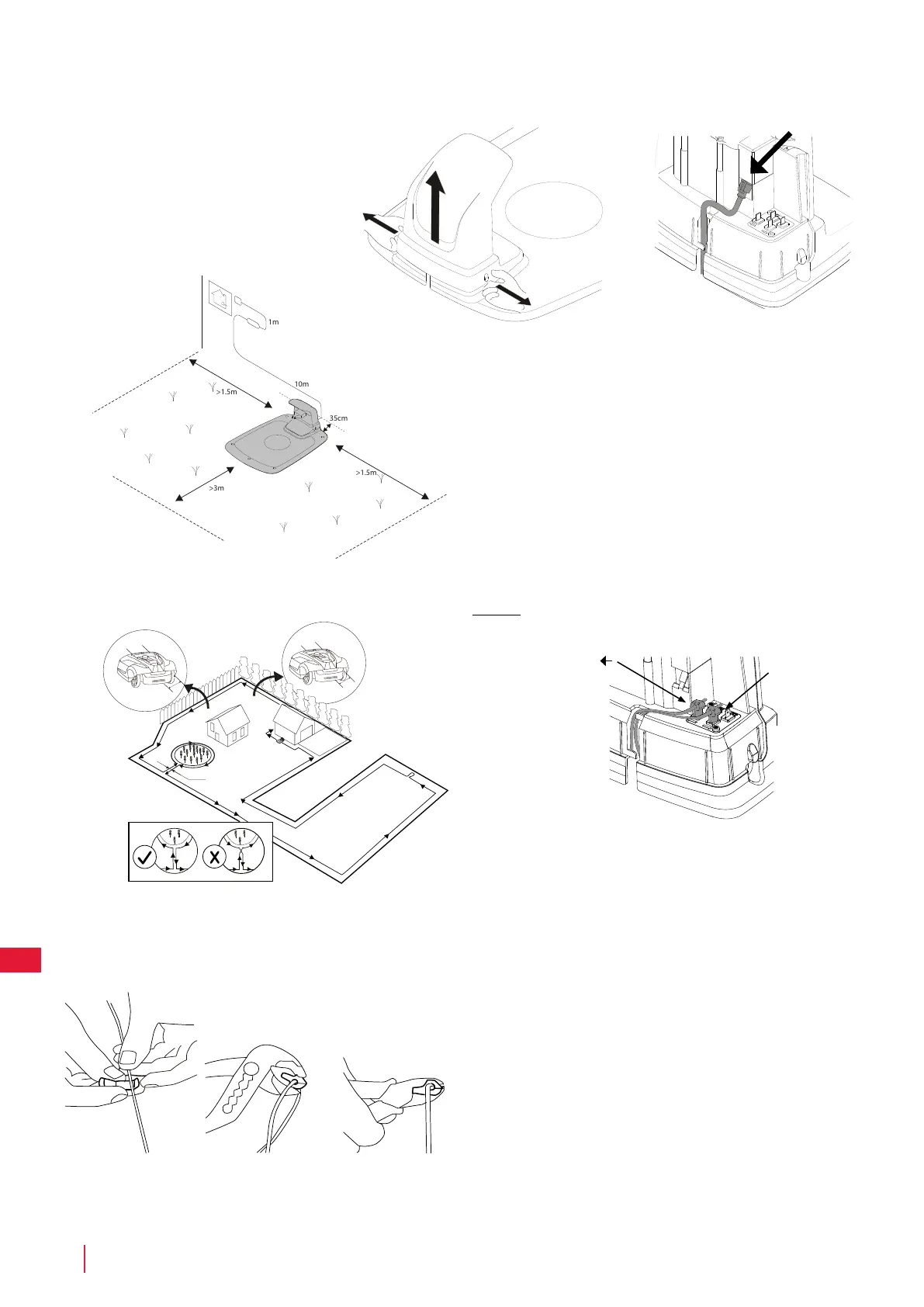 1m

10m

>1.5m

35cm

>1.5m

>3m