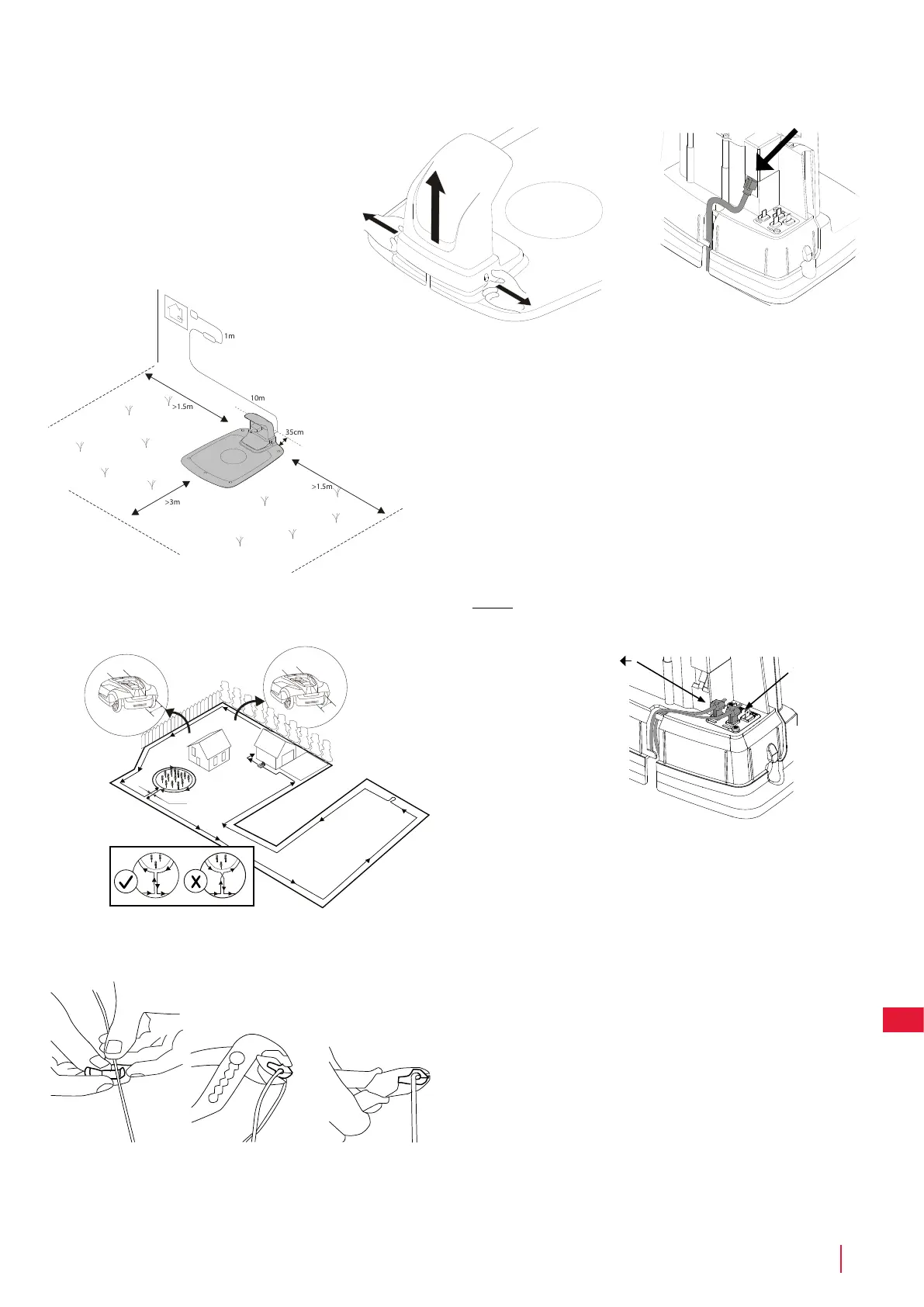 1m

10m

>1.5m

35cm

>1.5m

>3m