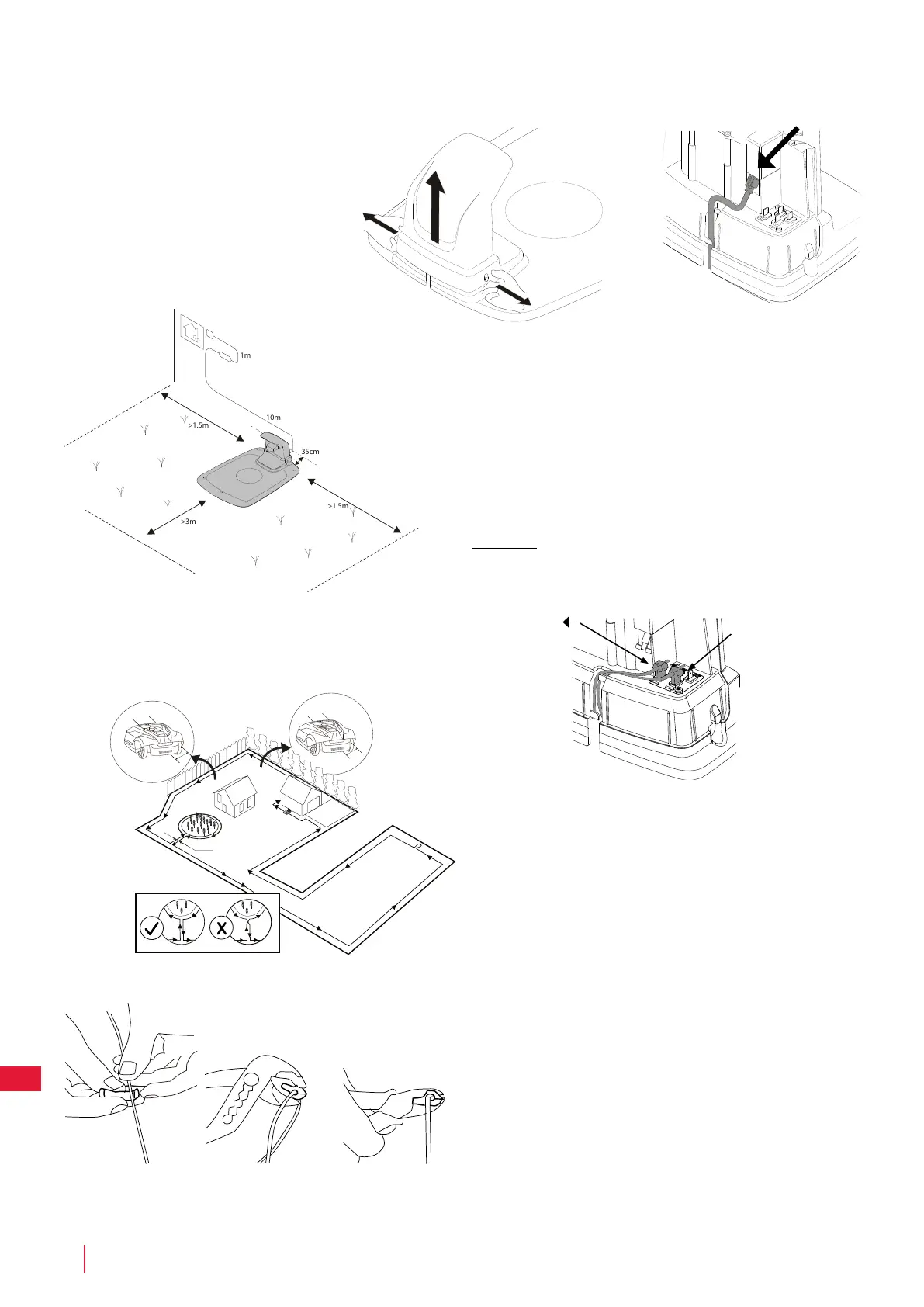 1m

10m

>1.5m

35cm

>1.5m

>3m