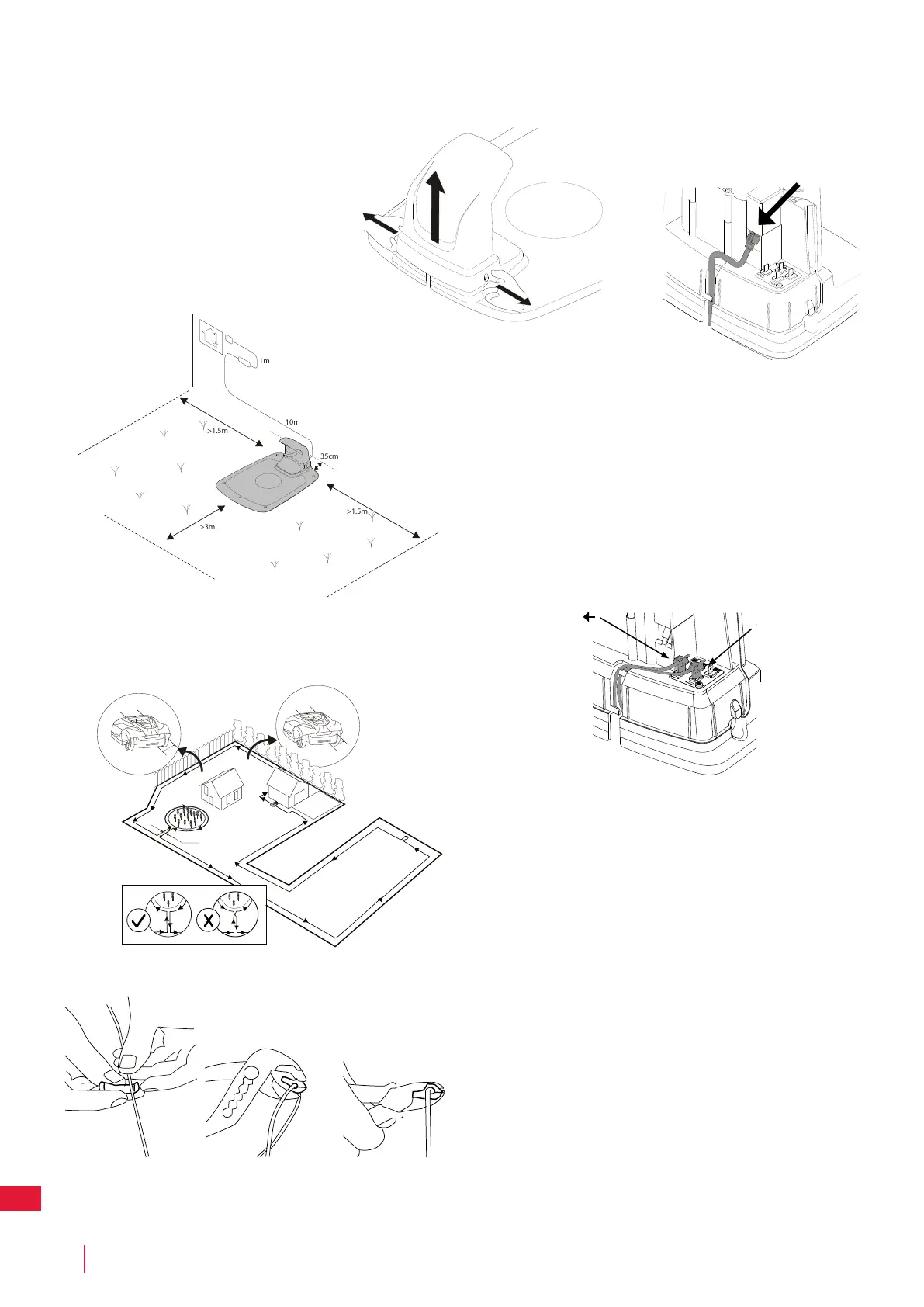 1m

10m

>1.5m

35cm

>1.5m

>3m