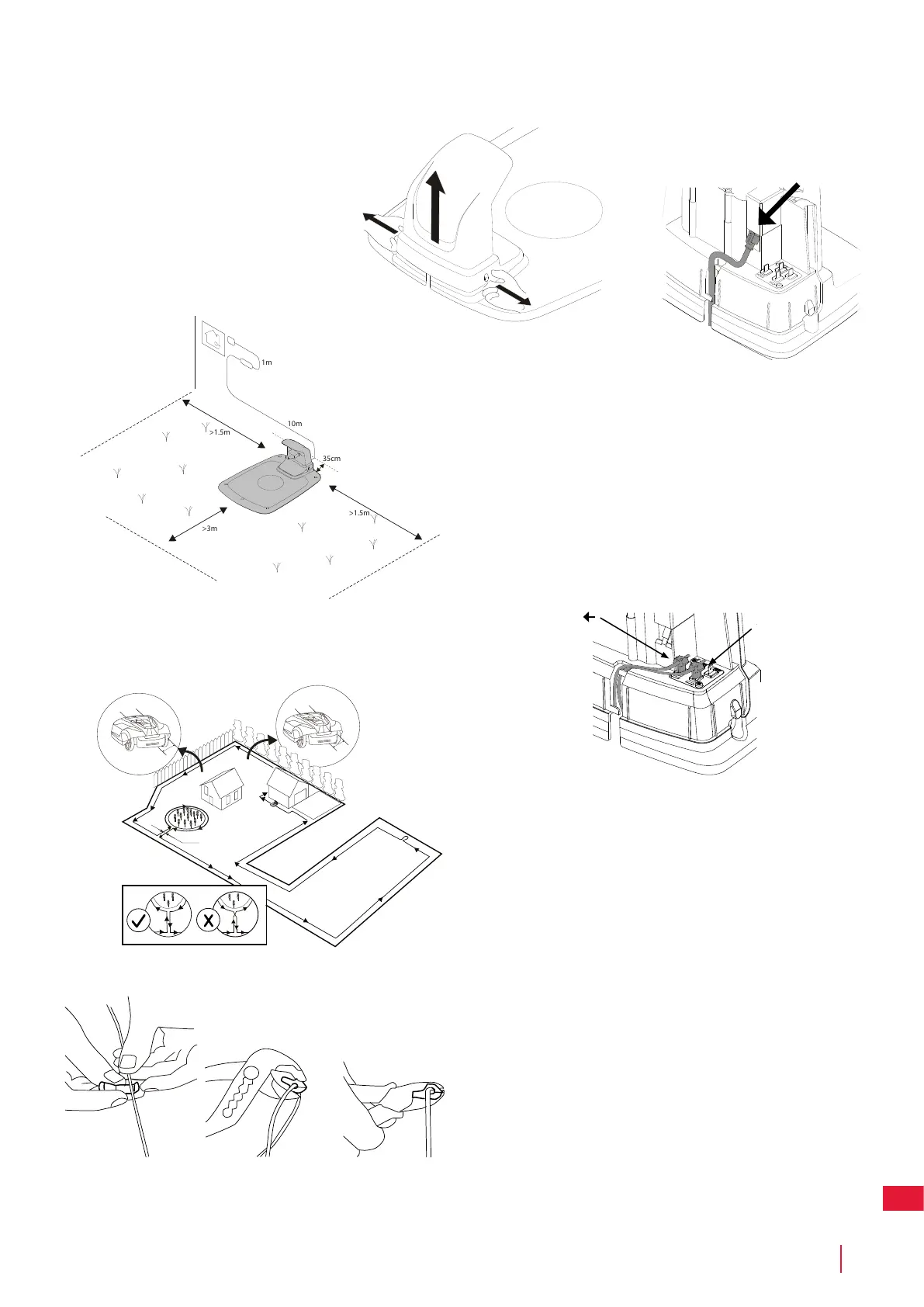 1m

10m

>1.5m

35cm

>1.5m

>3m