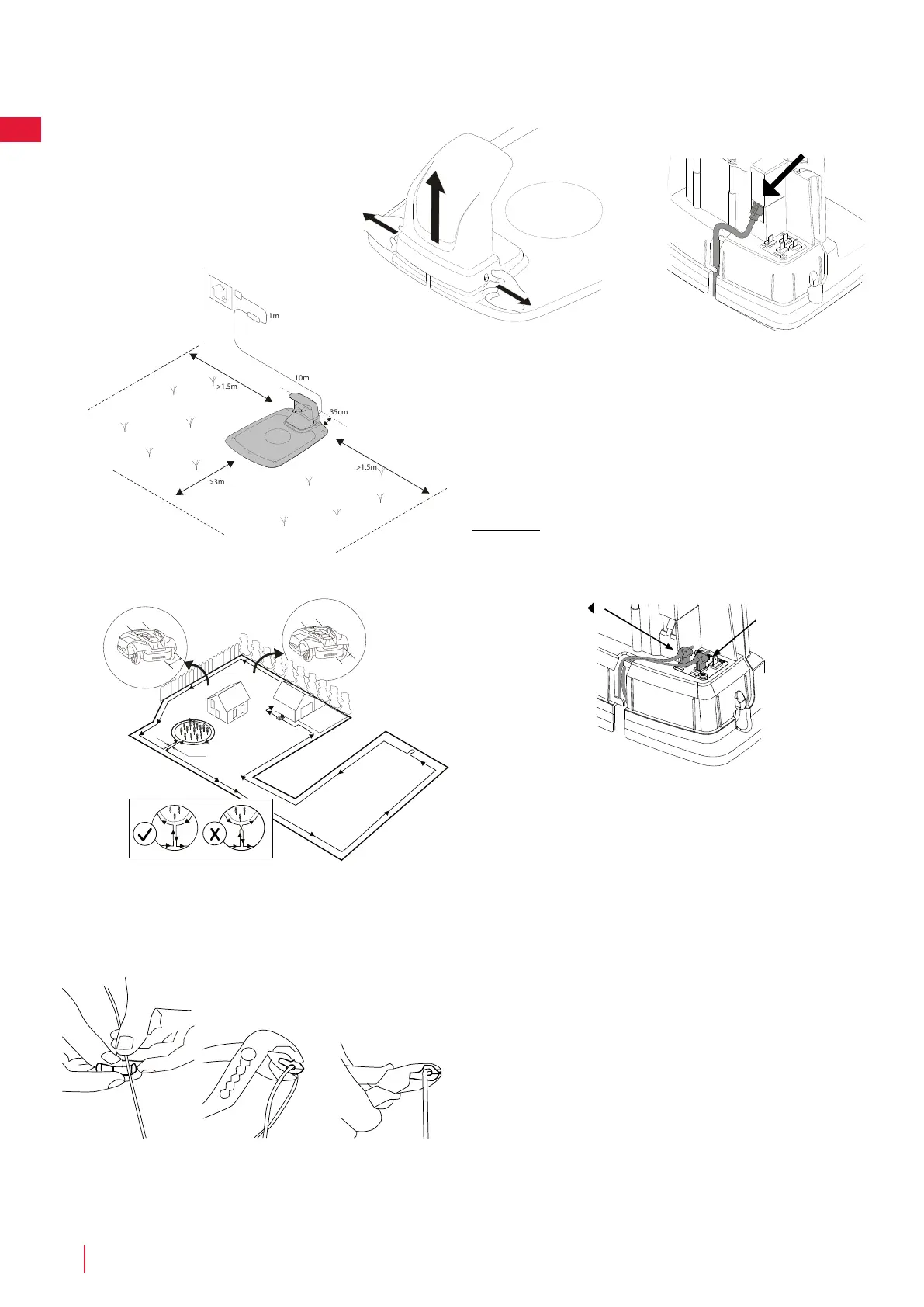 1m

10m

>1.5m

35cm

>1.5m

>3m