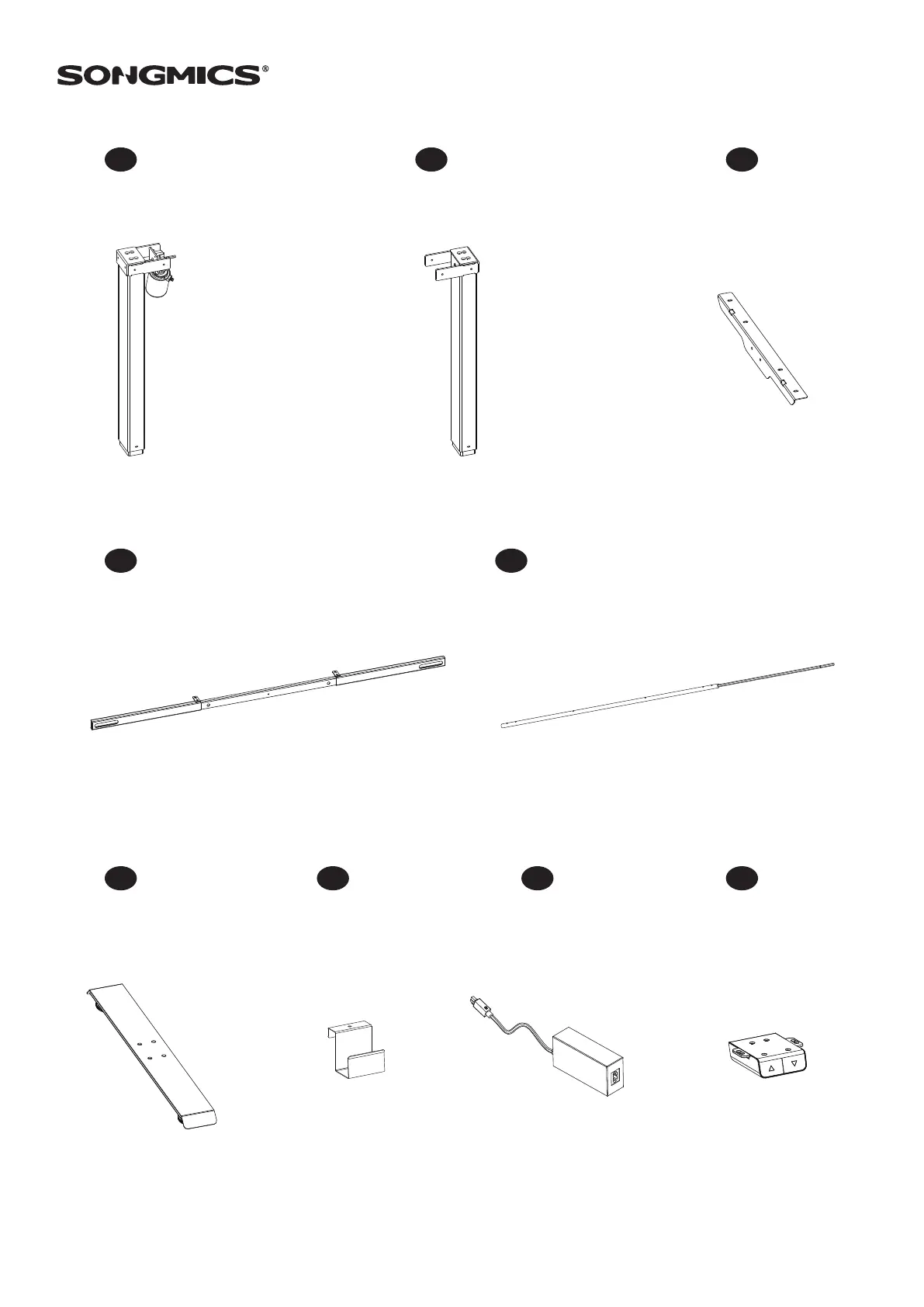 SONGMICS®