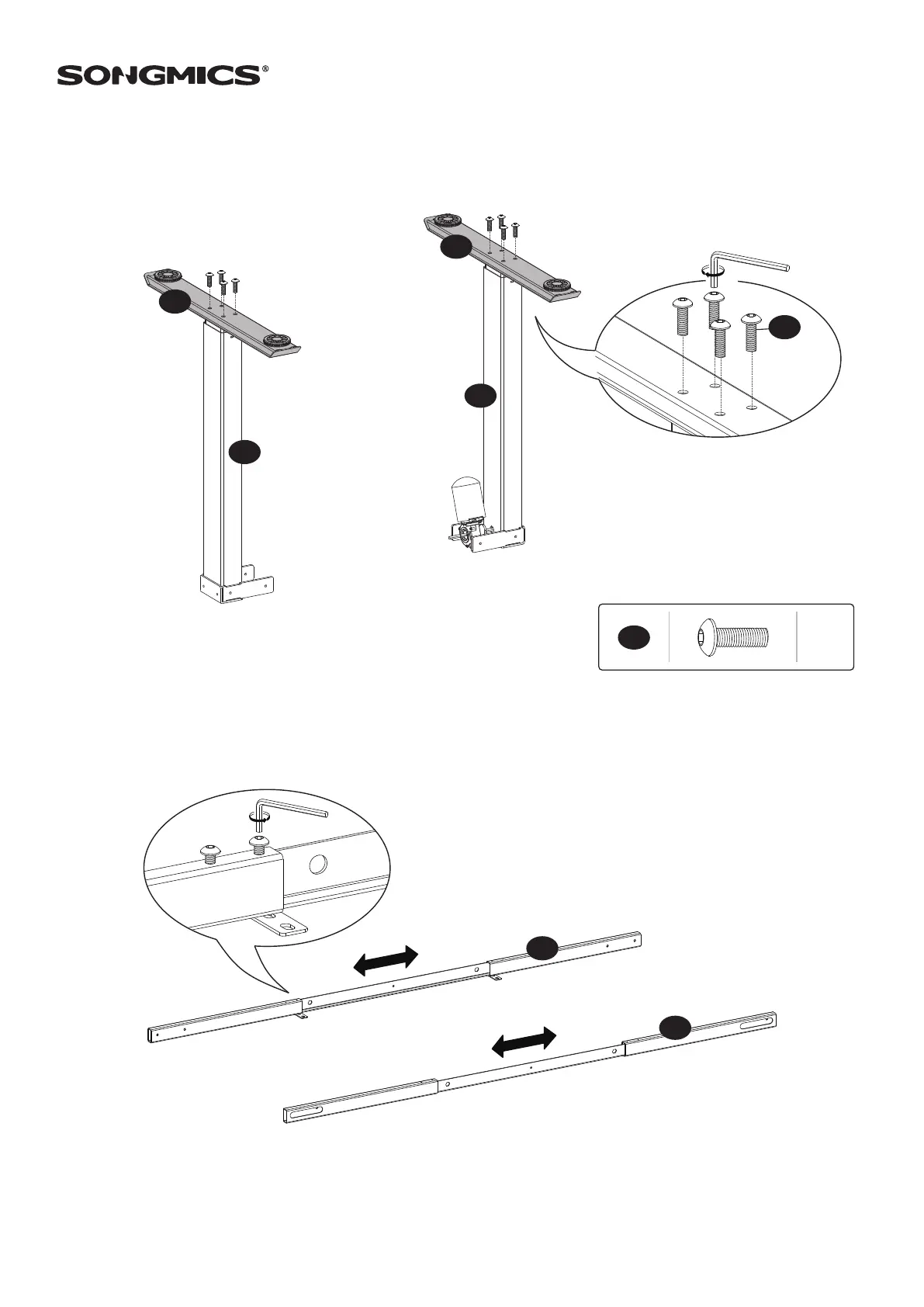 SONGMICS®