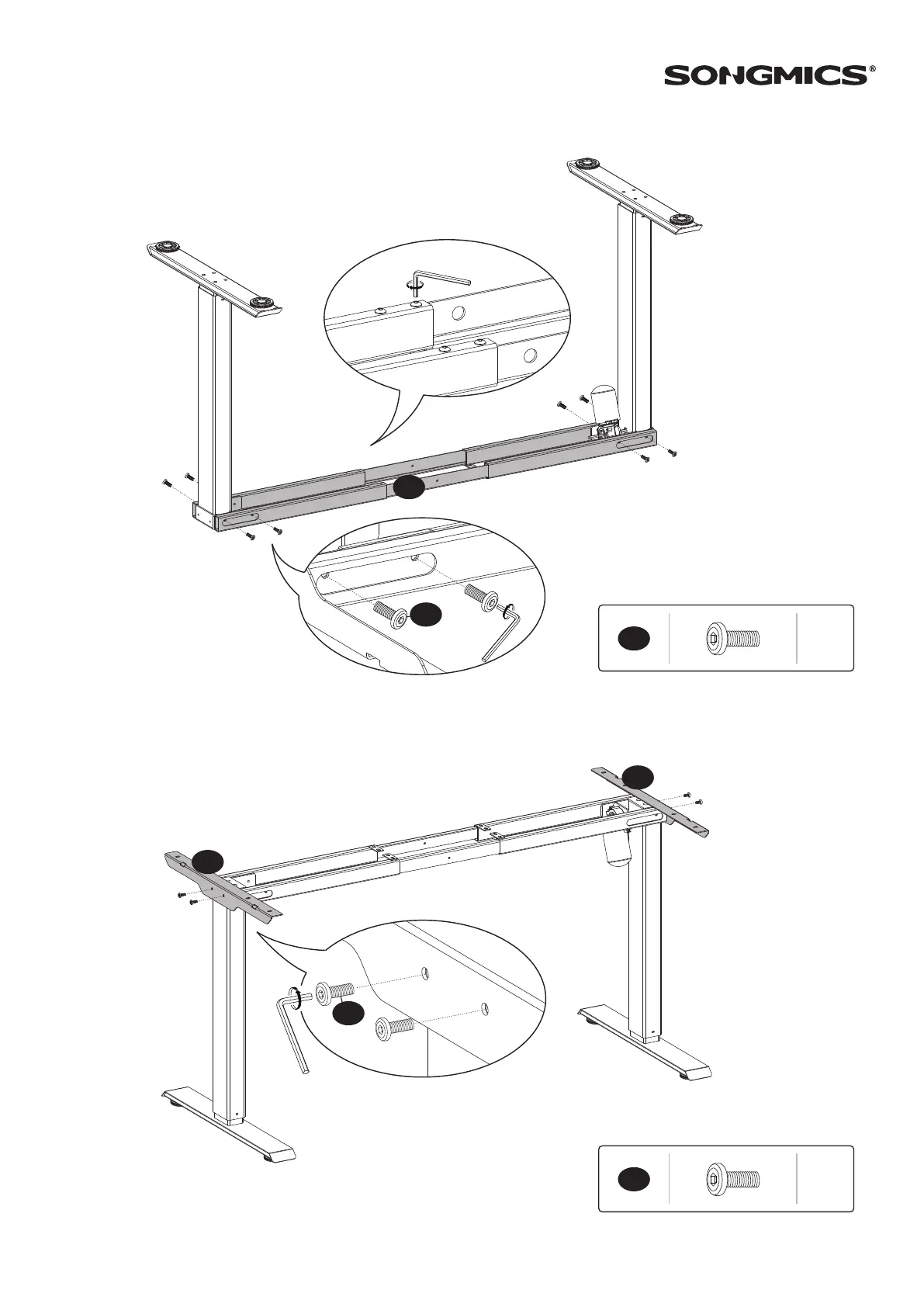 SONGMICS®