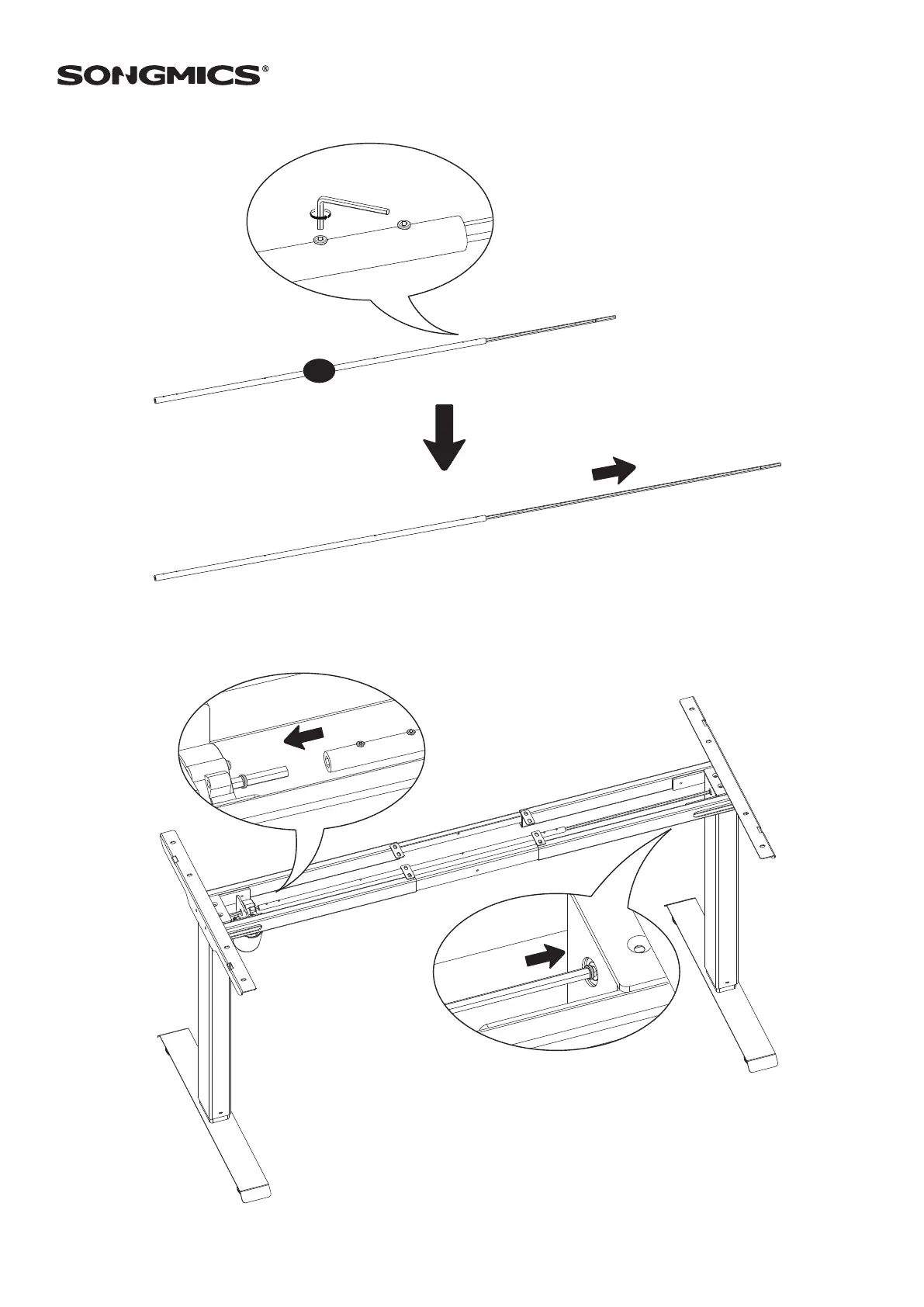 SONGMICS®