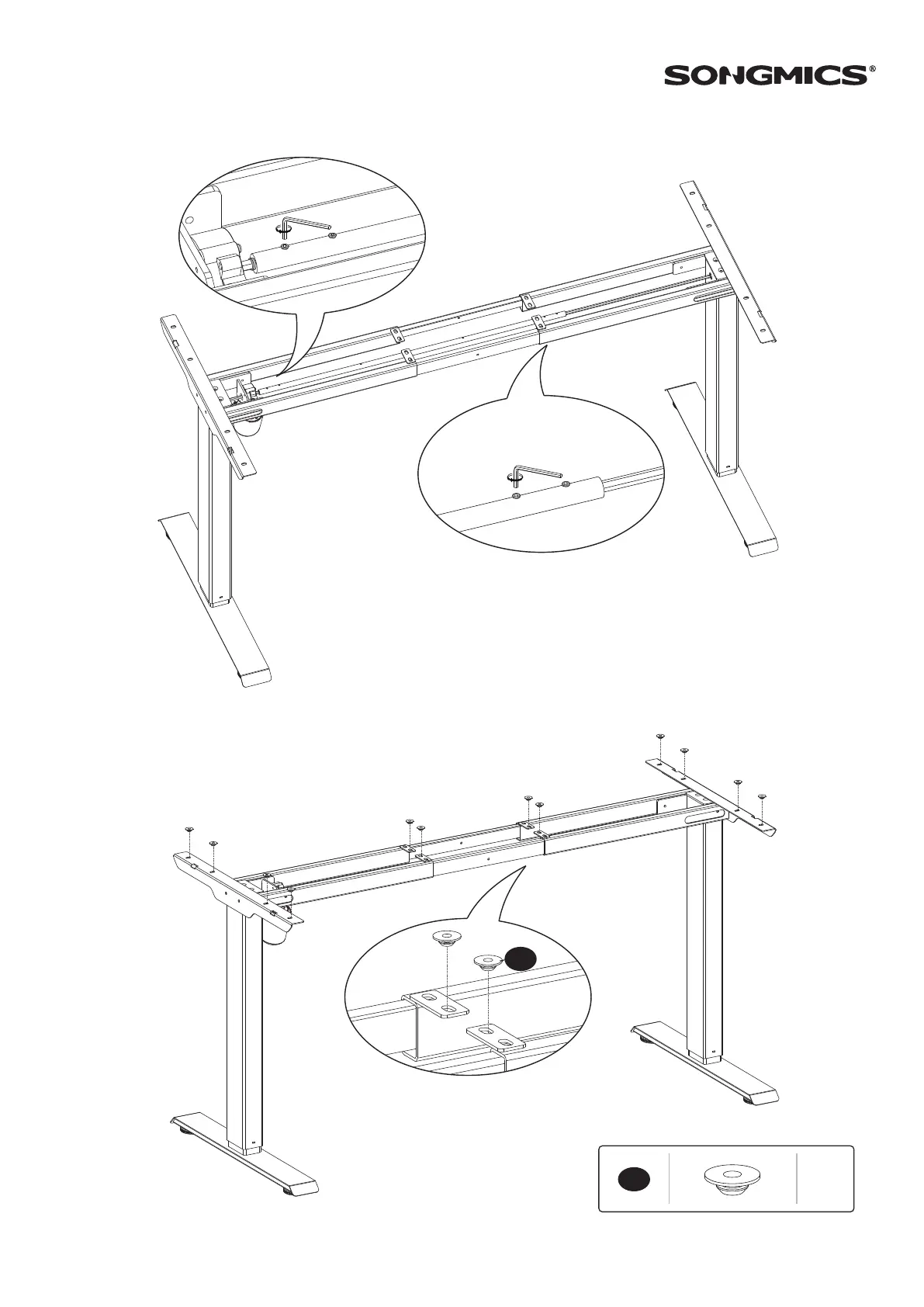 SONGMICS®