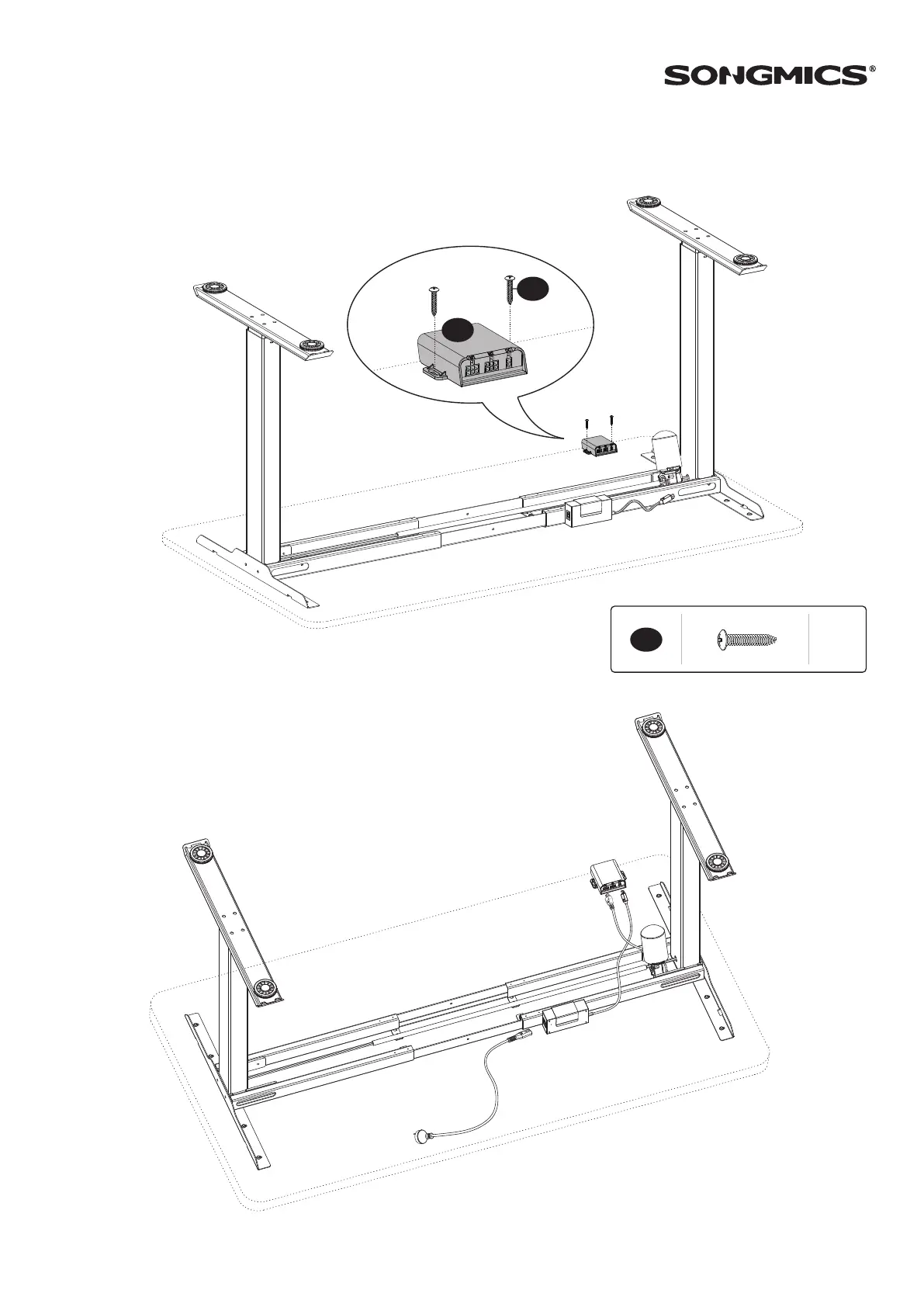 SONGMICS®