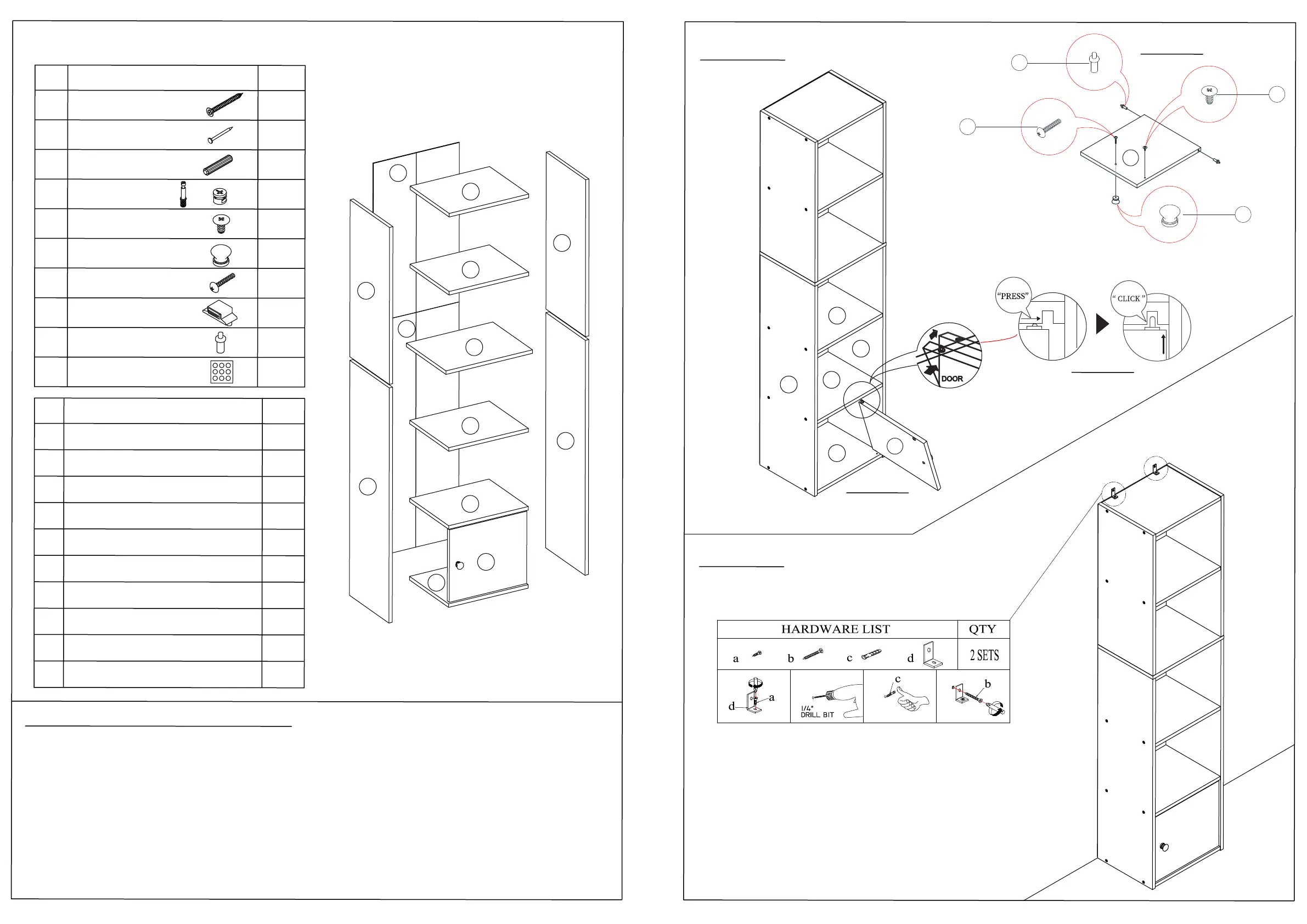 "PRESS"

" CLICK "

DOOR

| HARDWARE LIST | QTY |
|---|---|
| a b c d | 2 SETS |

d a

1/4" DRILL BIT

c

b