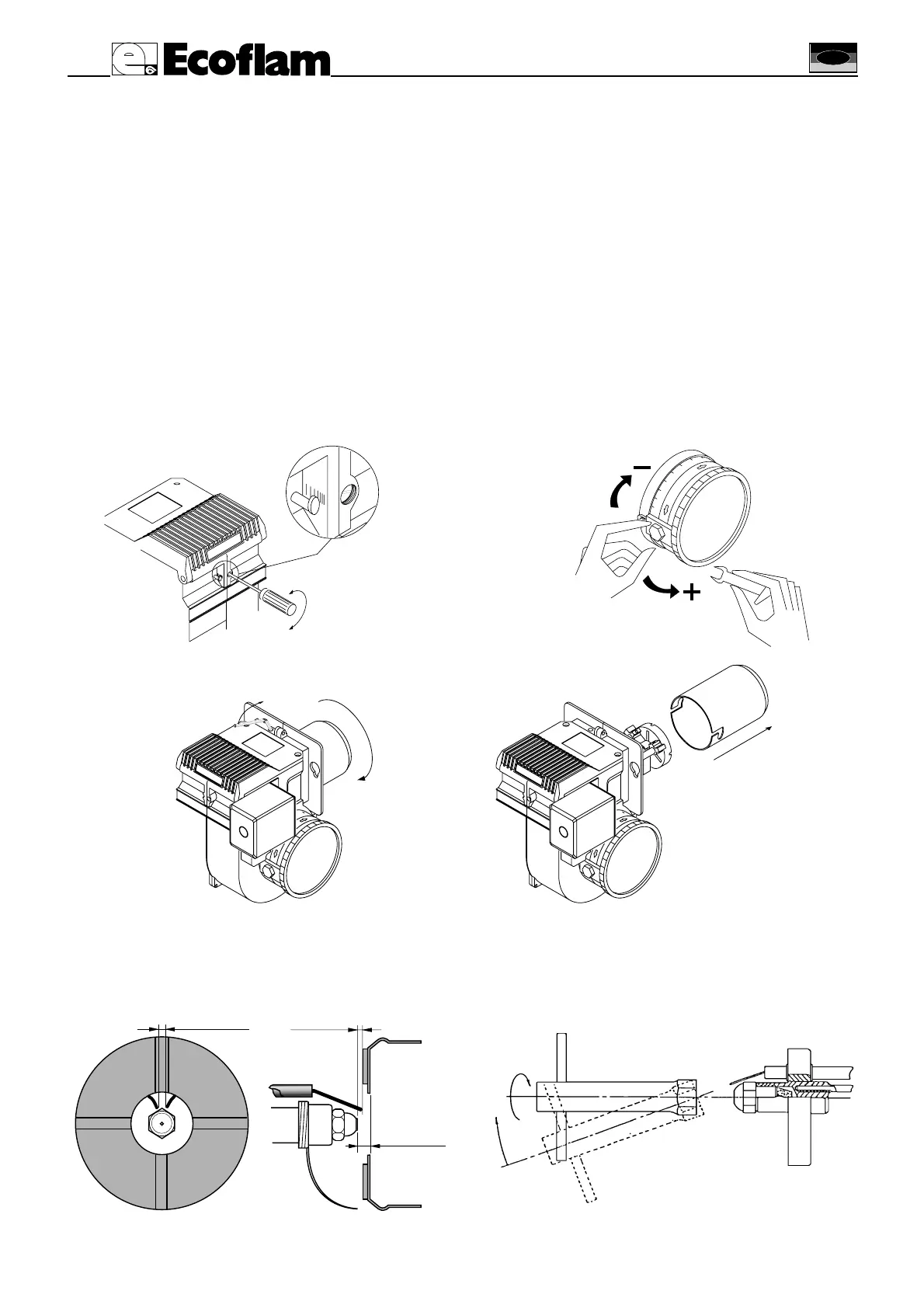 Ecoflam

−

+