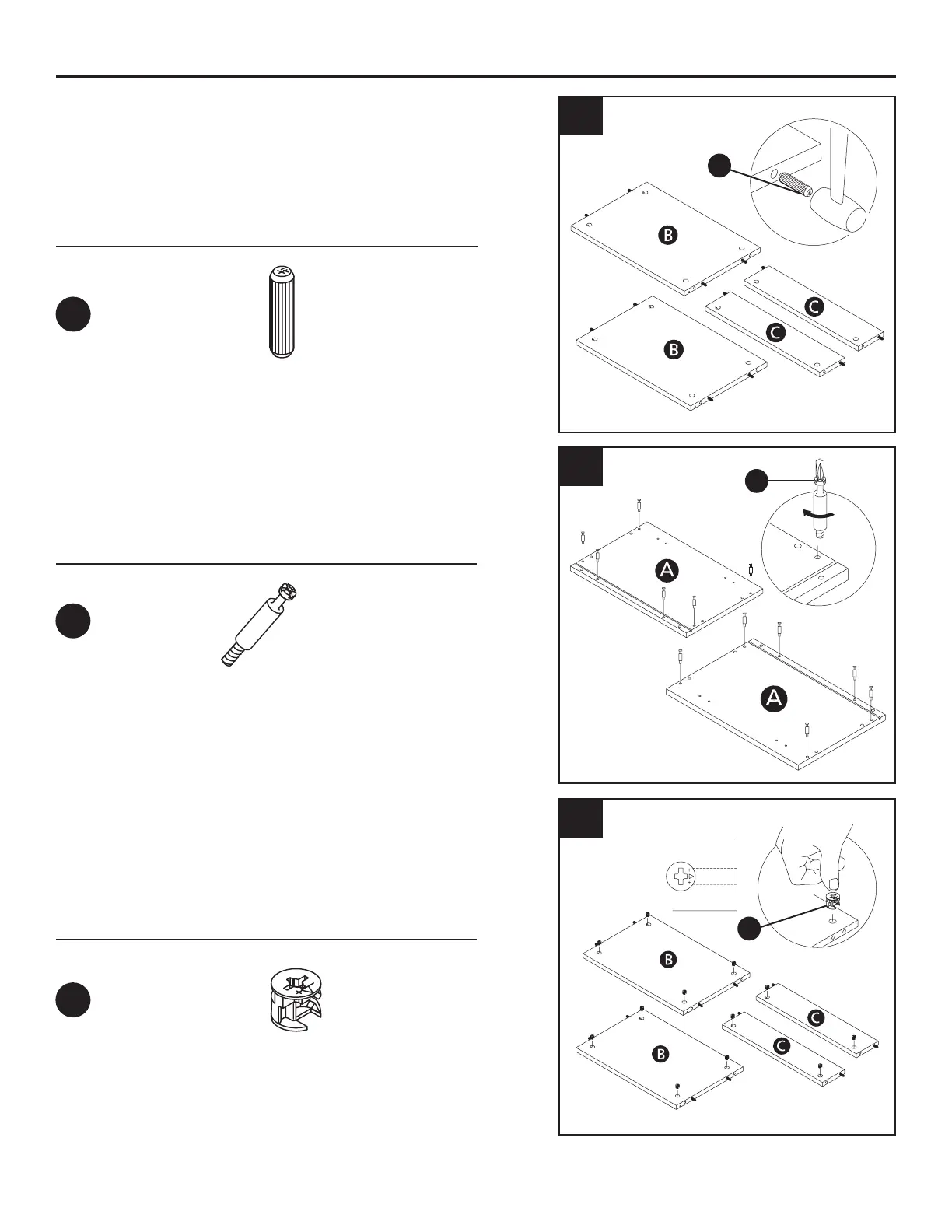 B

C

C

B

A

A

B

C

C

B