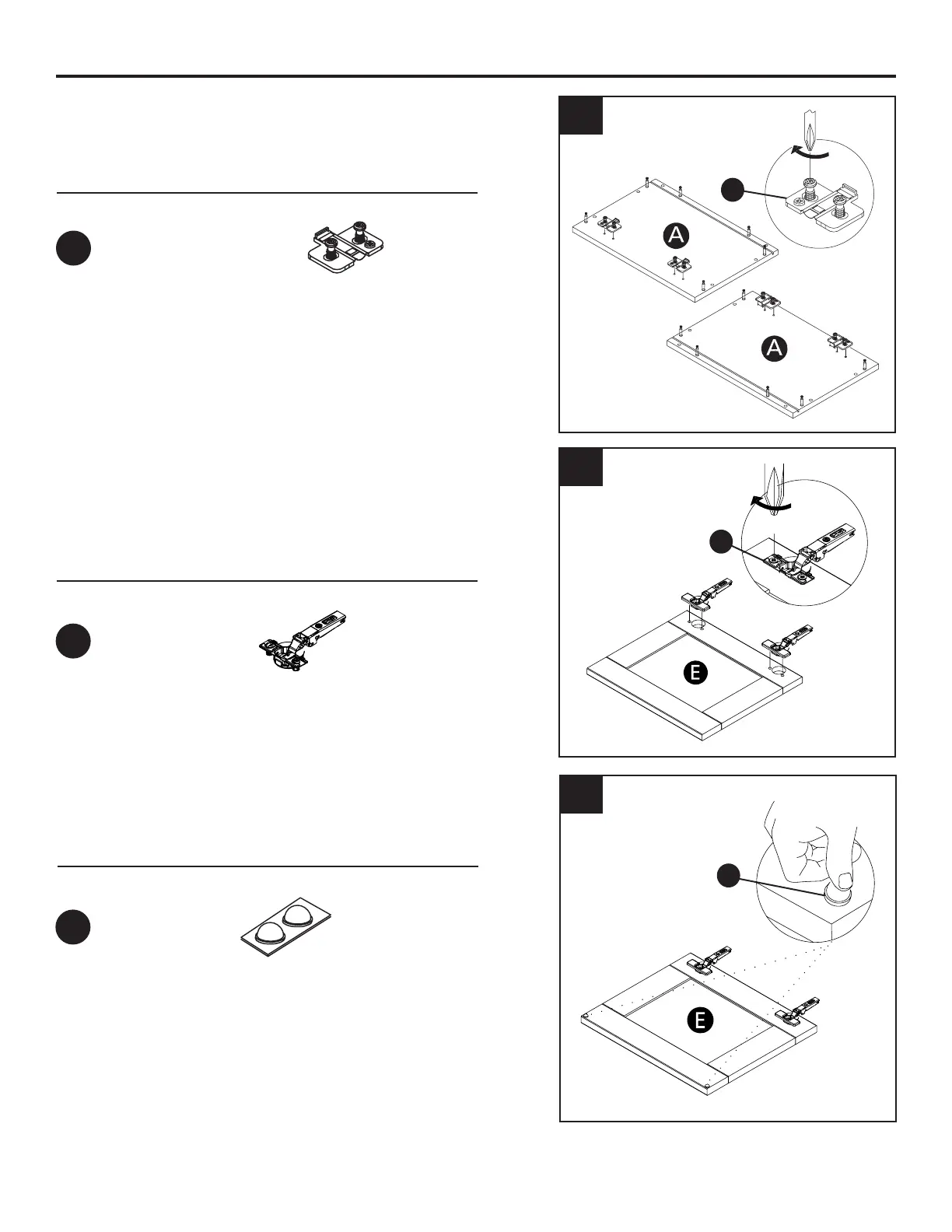 A

A

E

E