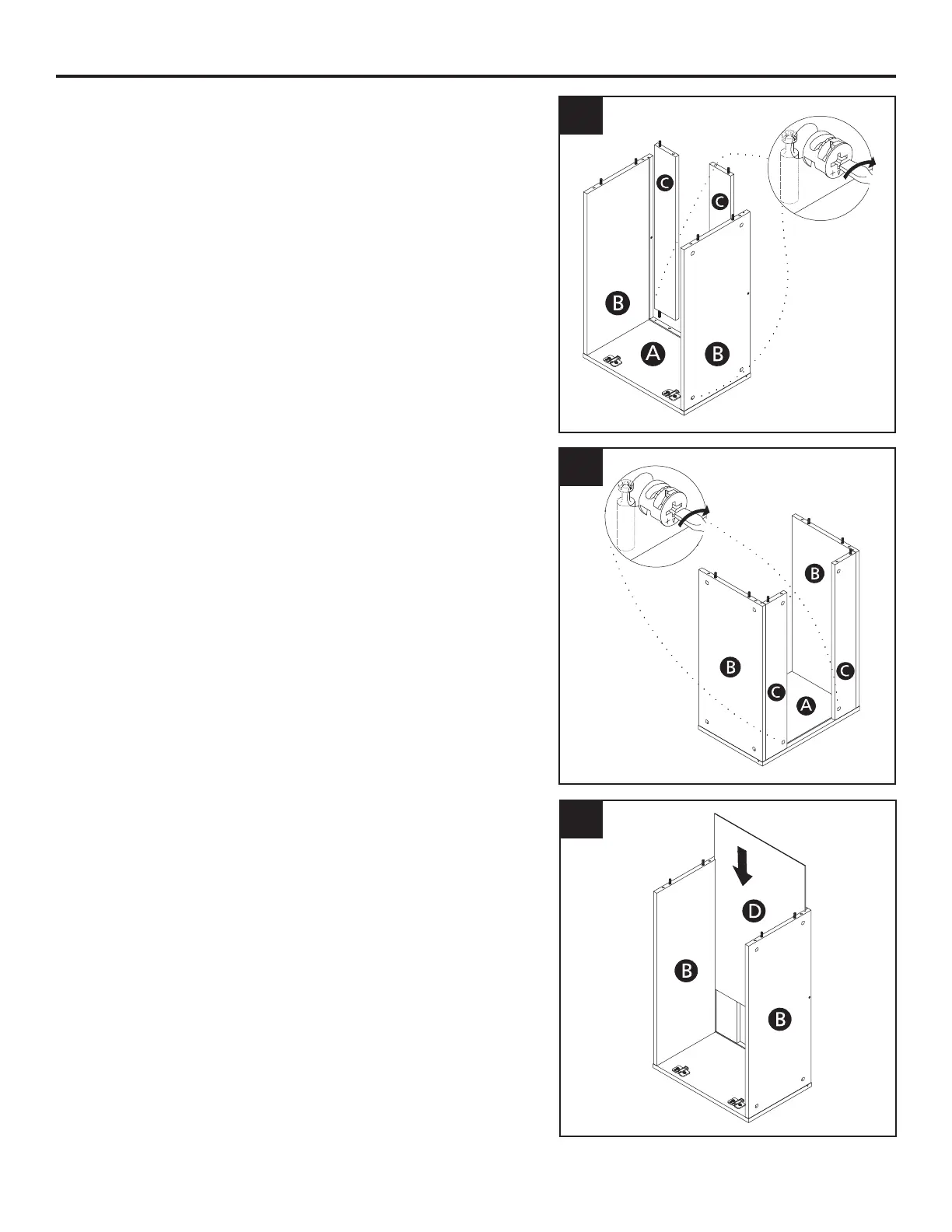 C
C
B
A
B

B
B
C
C
A

D
B
B