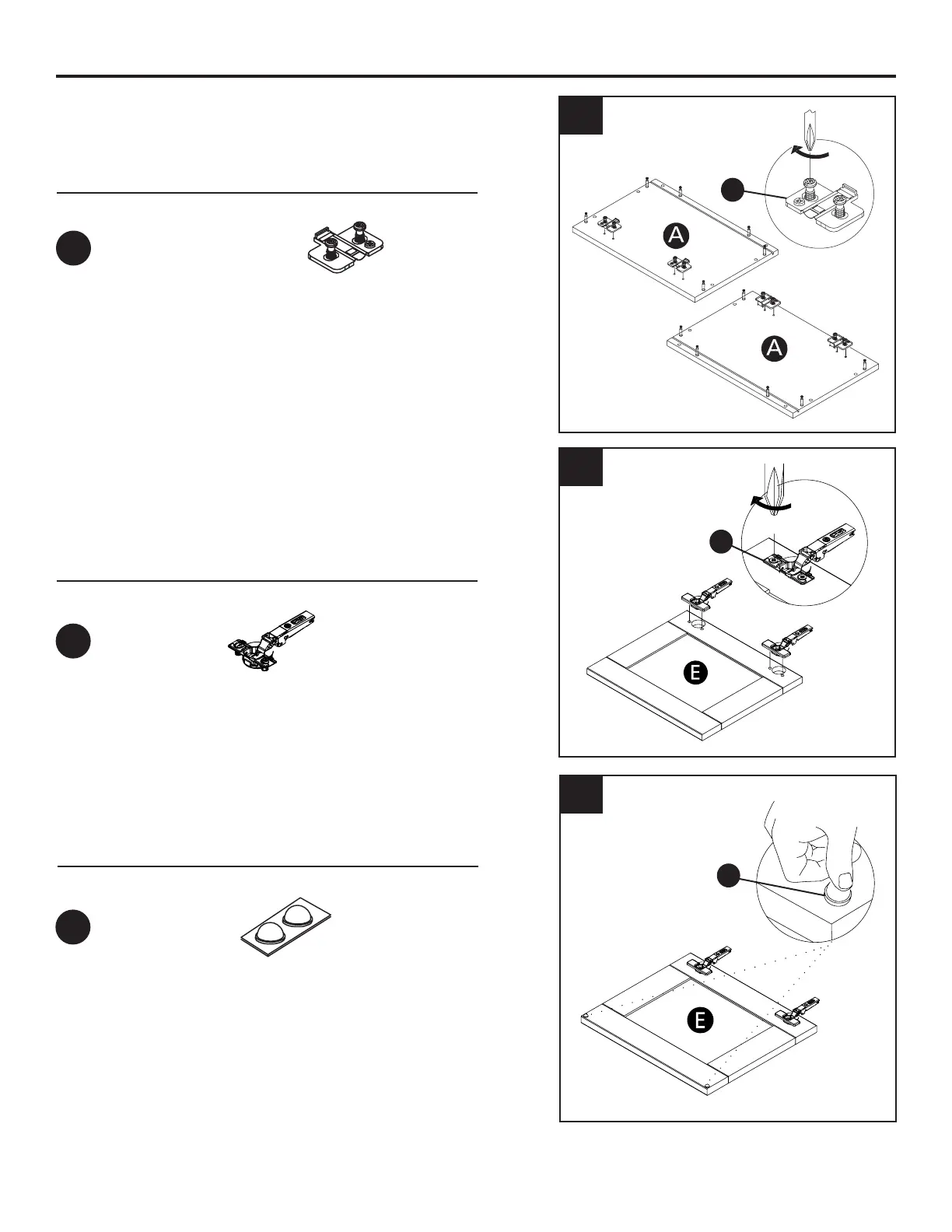 A

A

E

E