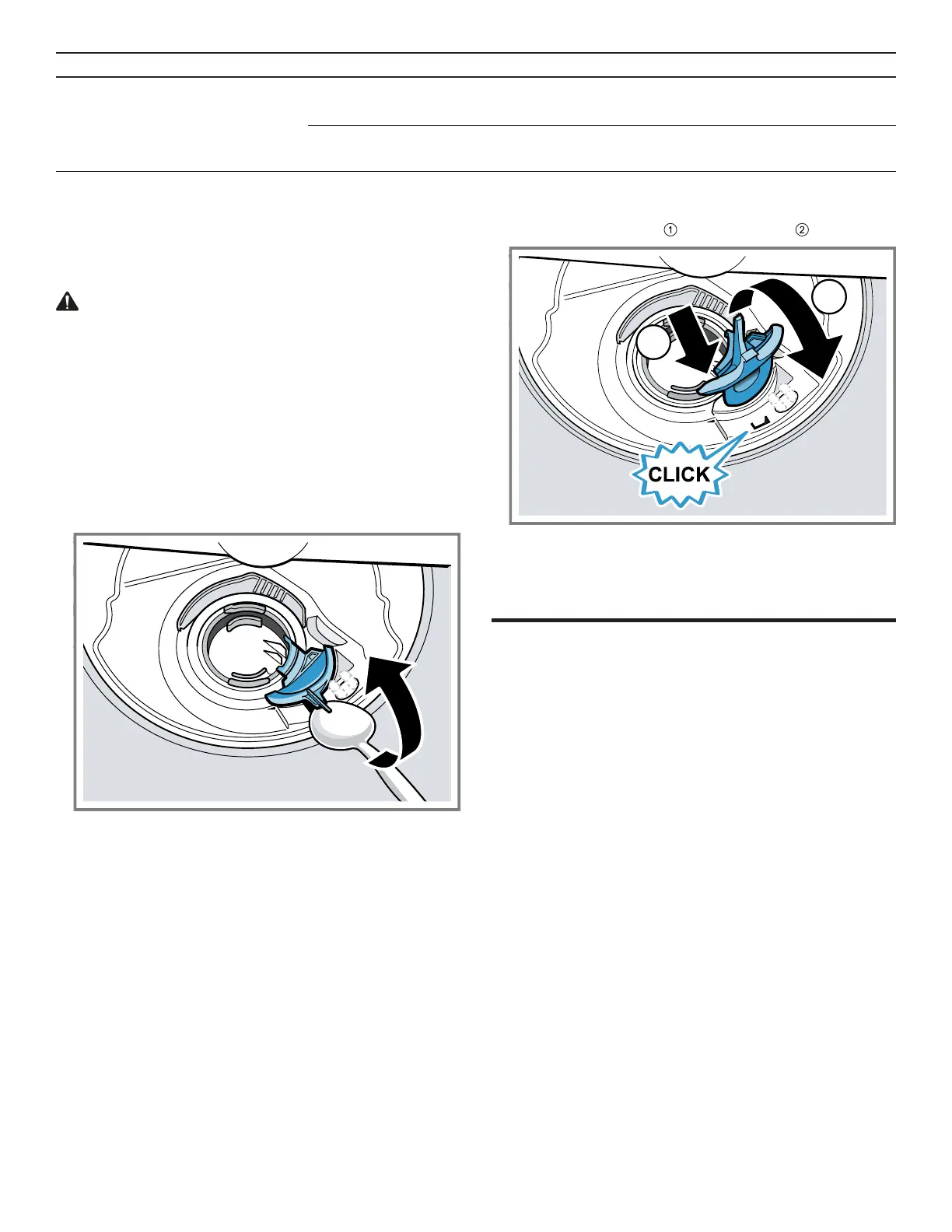 ①

②

CLICK