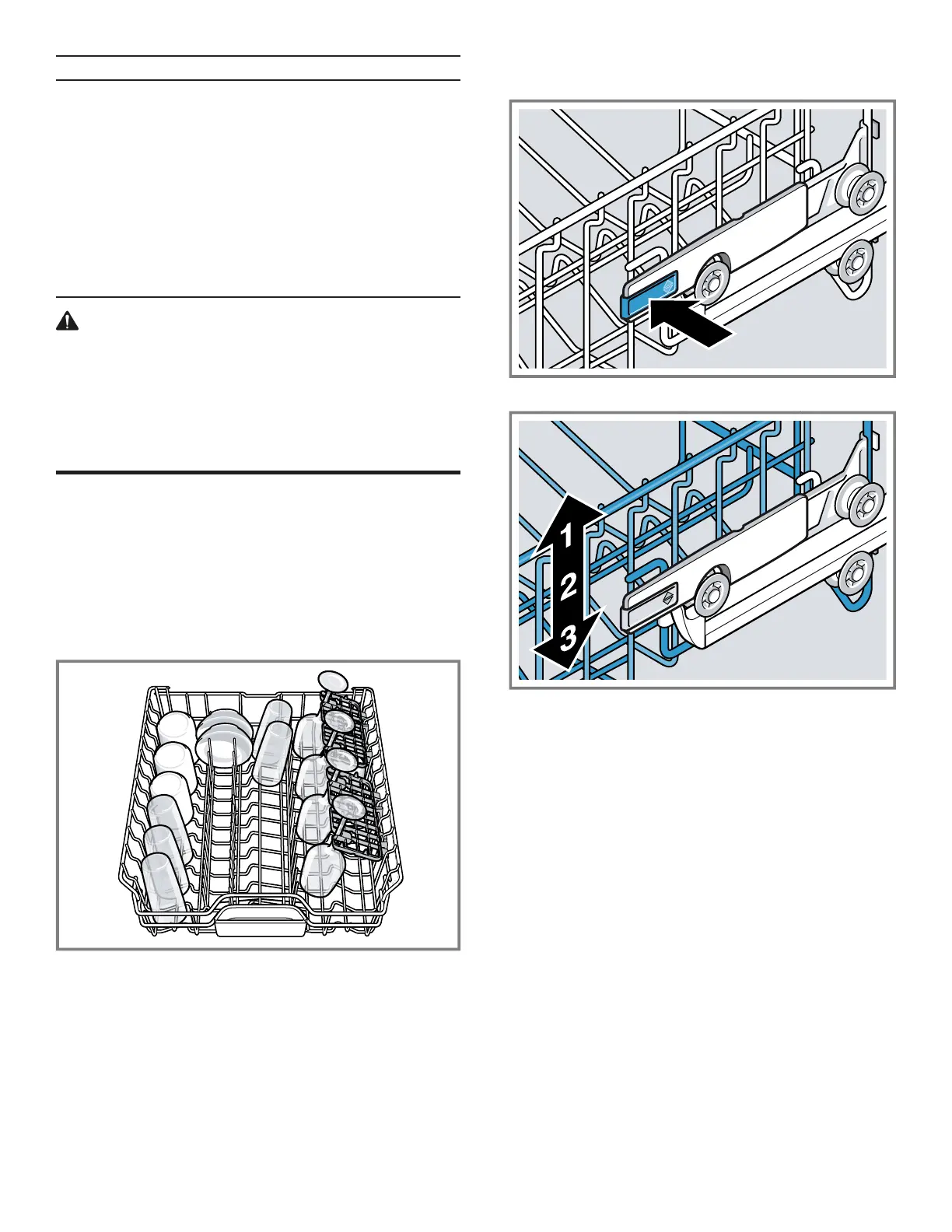 1
2
3