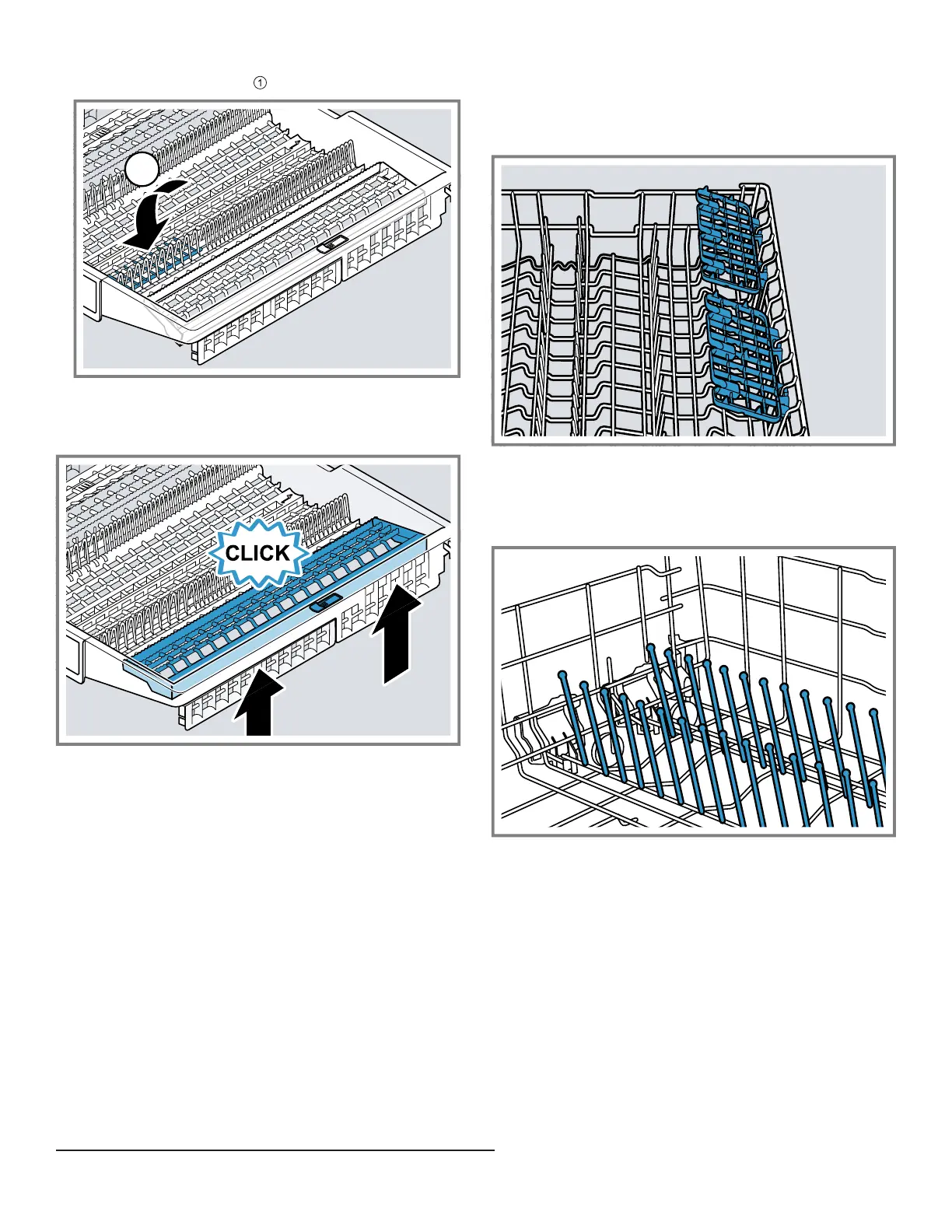 ①

CLICK