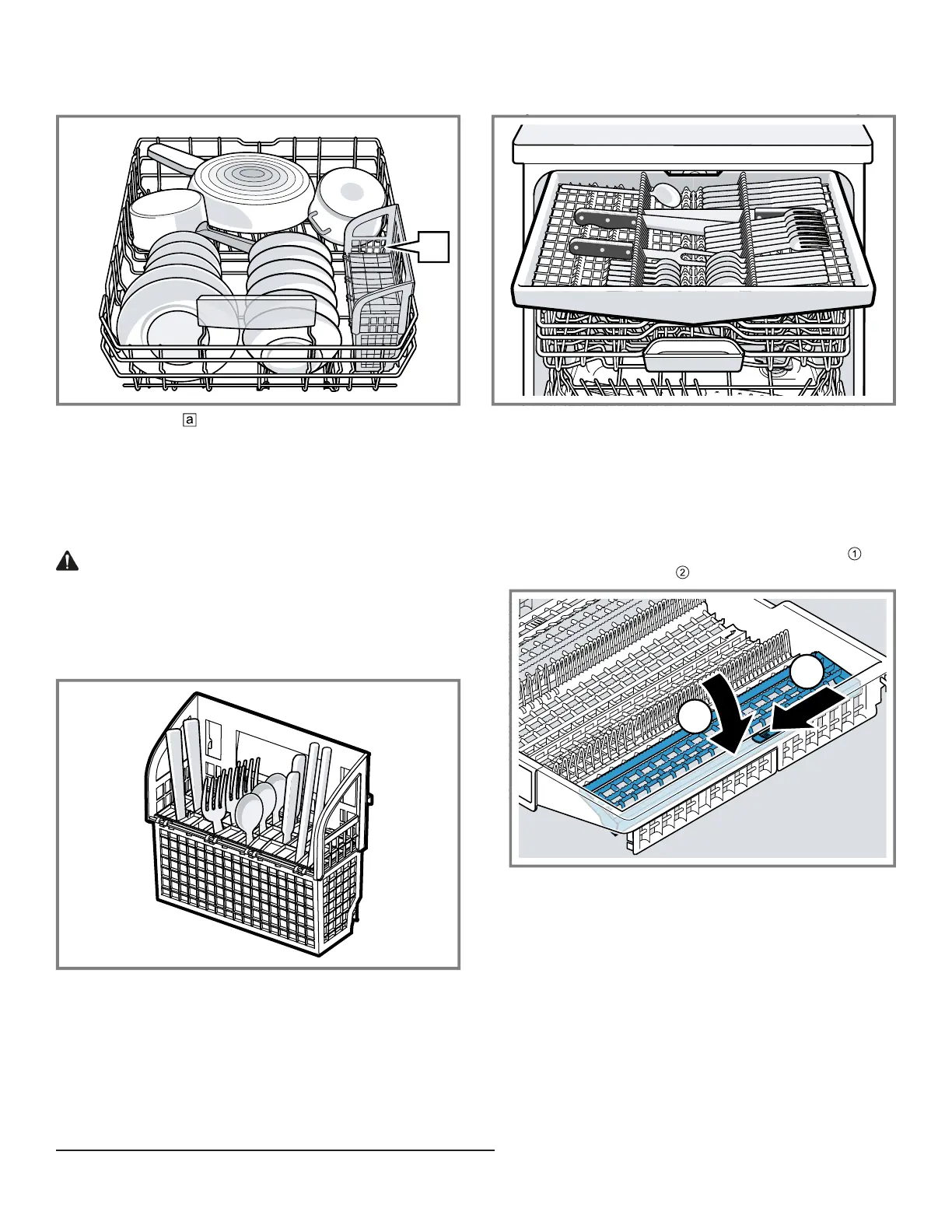 a

①
②