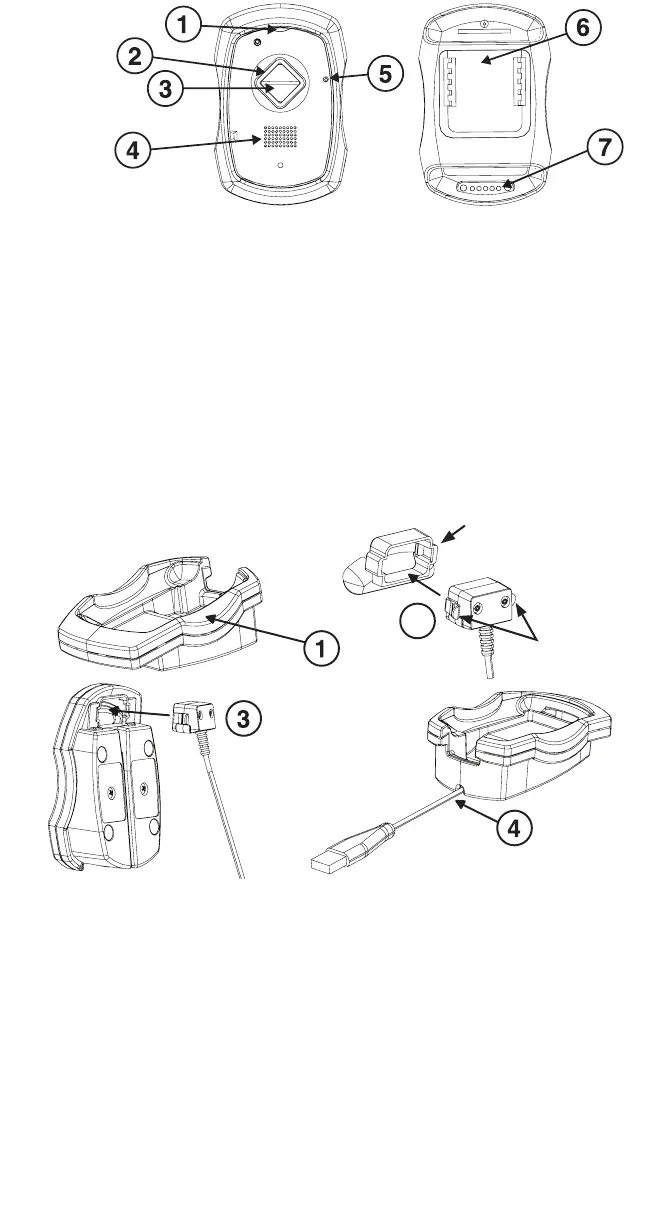 1
2
3
4
5
6
7

1
3
4